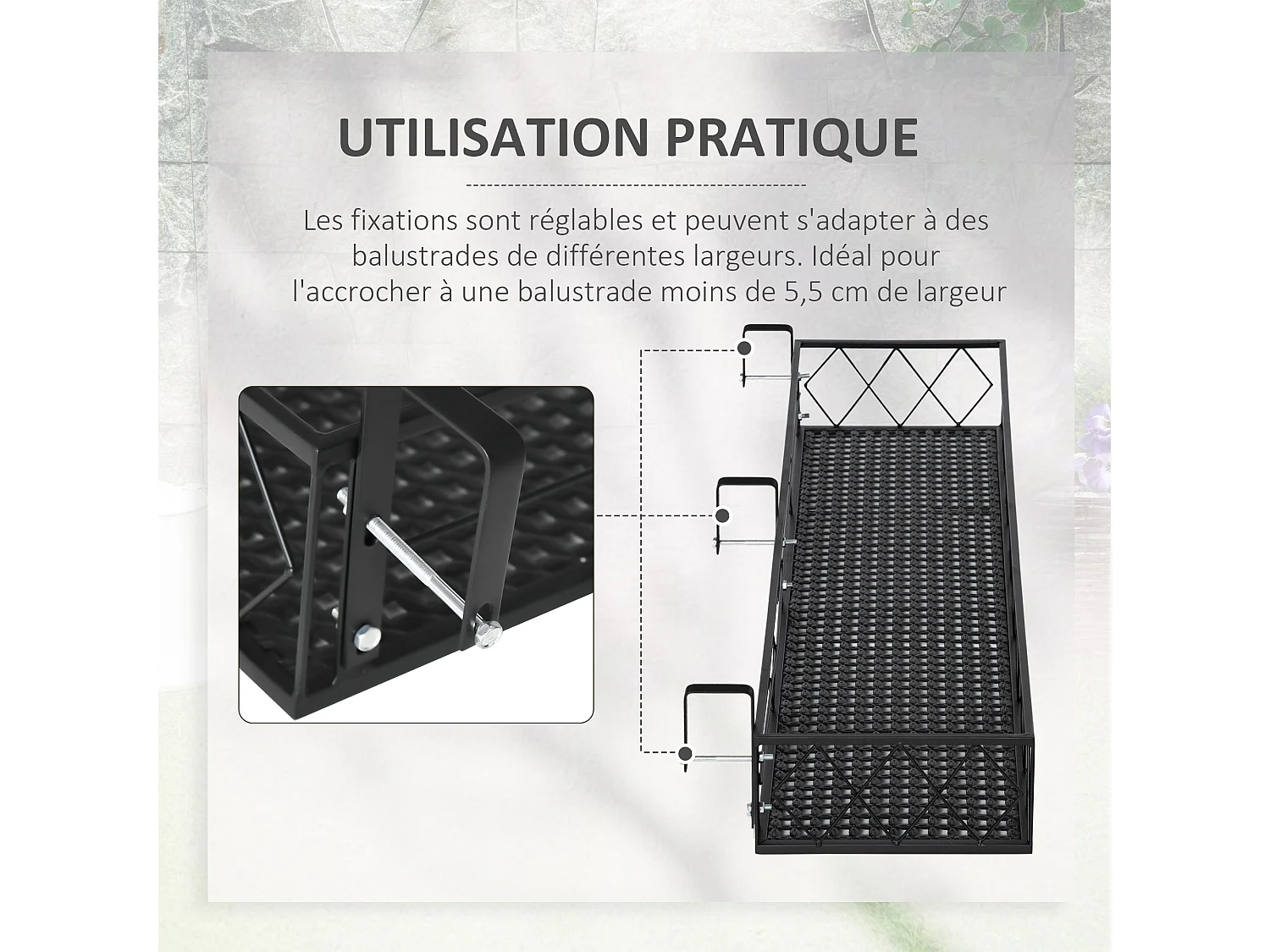 UTILISATION PRATIQUE

Les fixations sont réglables et peuvent s'adapter à des balustrades de différentes largeurs. Idéal pour l'accrocher à une balustrade moins de 5,5 cm de largeur