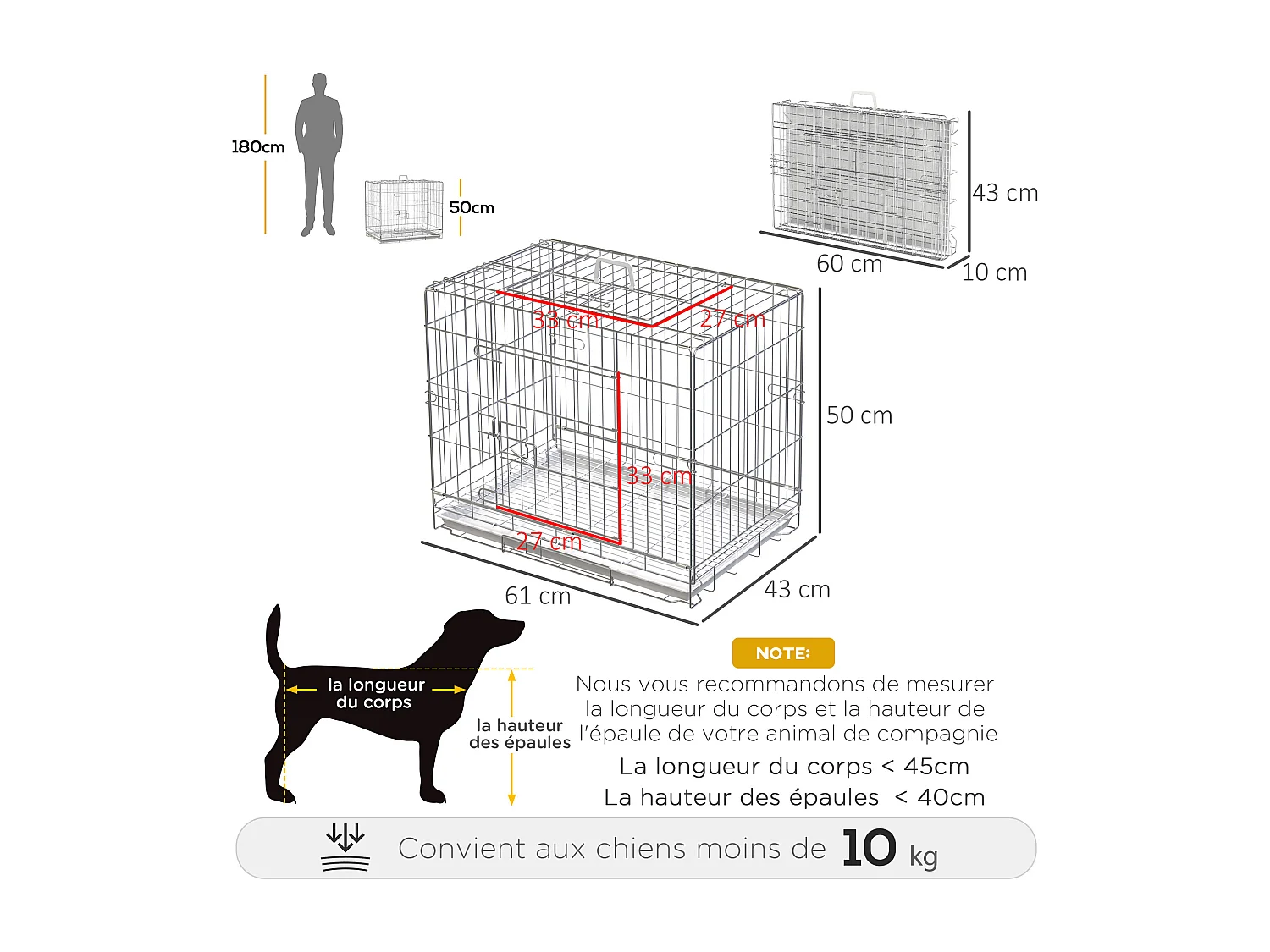 180cm

50cm

43 cm

60 cm

10 cm

33 cm

27 cm

50 cm

33 cm

27 cm

61 cm

43 cm

la longueur du corps

la hauteur des épaules

NOTE:

Nous vous recommandons de mesurer la longueur du corps et la hauteur de l'épaule de votre animal de compagnie

La longueur du corps < 45cm

La hauteur des épaules < 40cm

Convient aux chiens moins de 10 kg