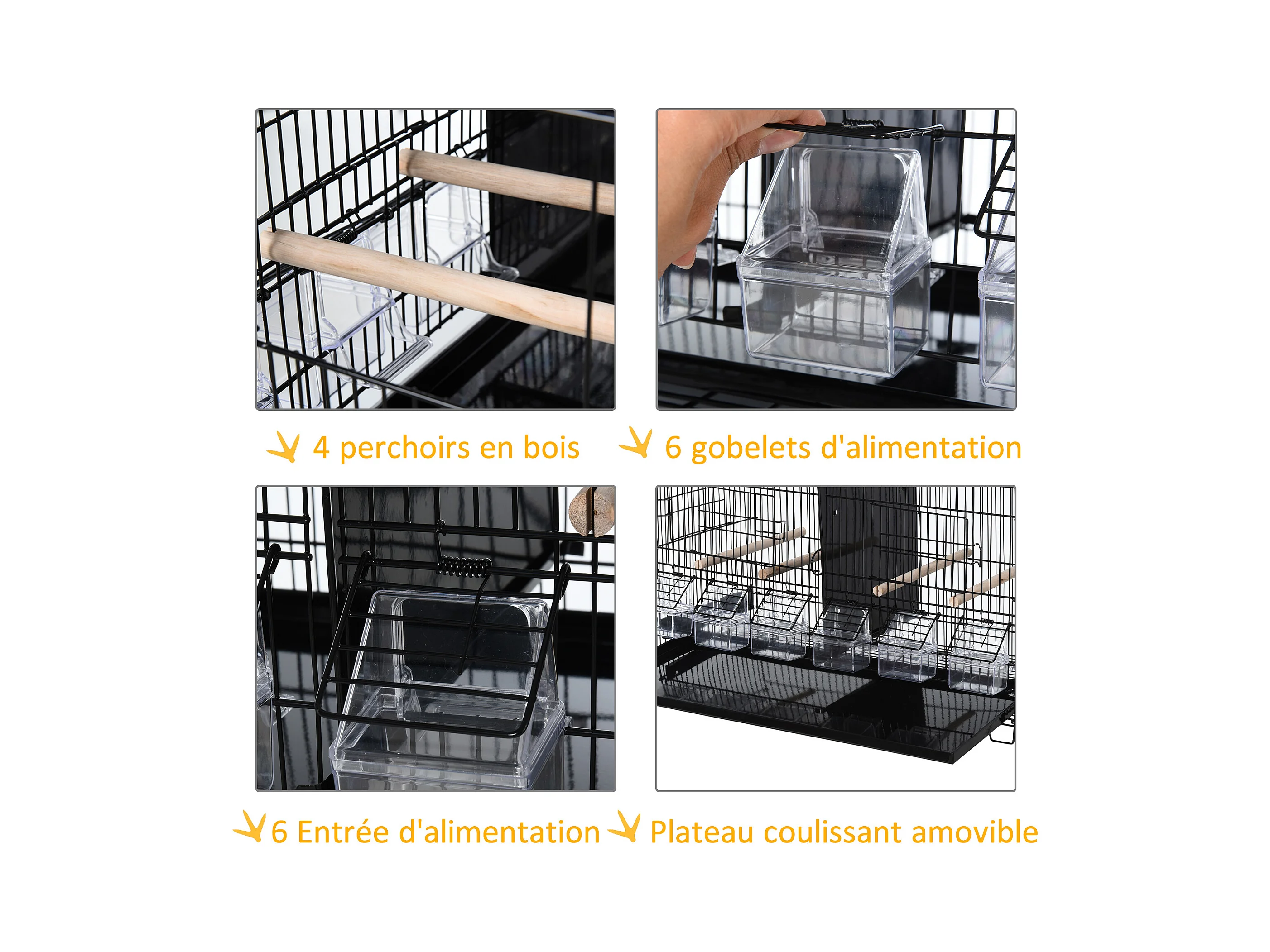 4 perchoirs en bois

6 gobelets d'alimentation

6 Entrée d'alimentation

Plateau coulissant amovible