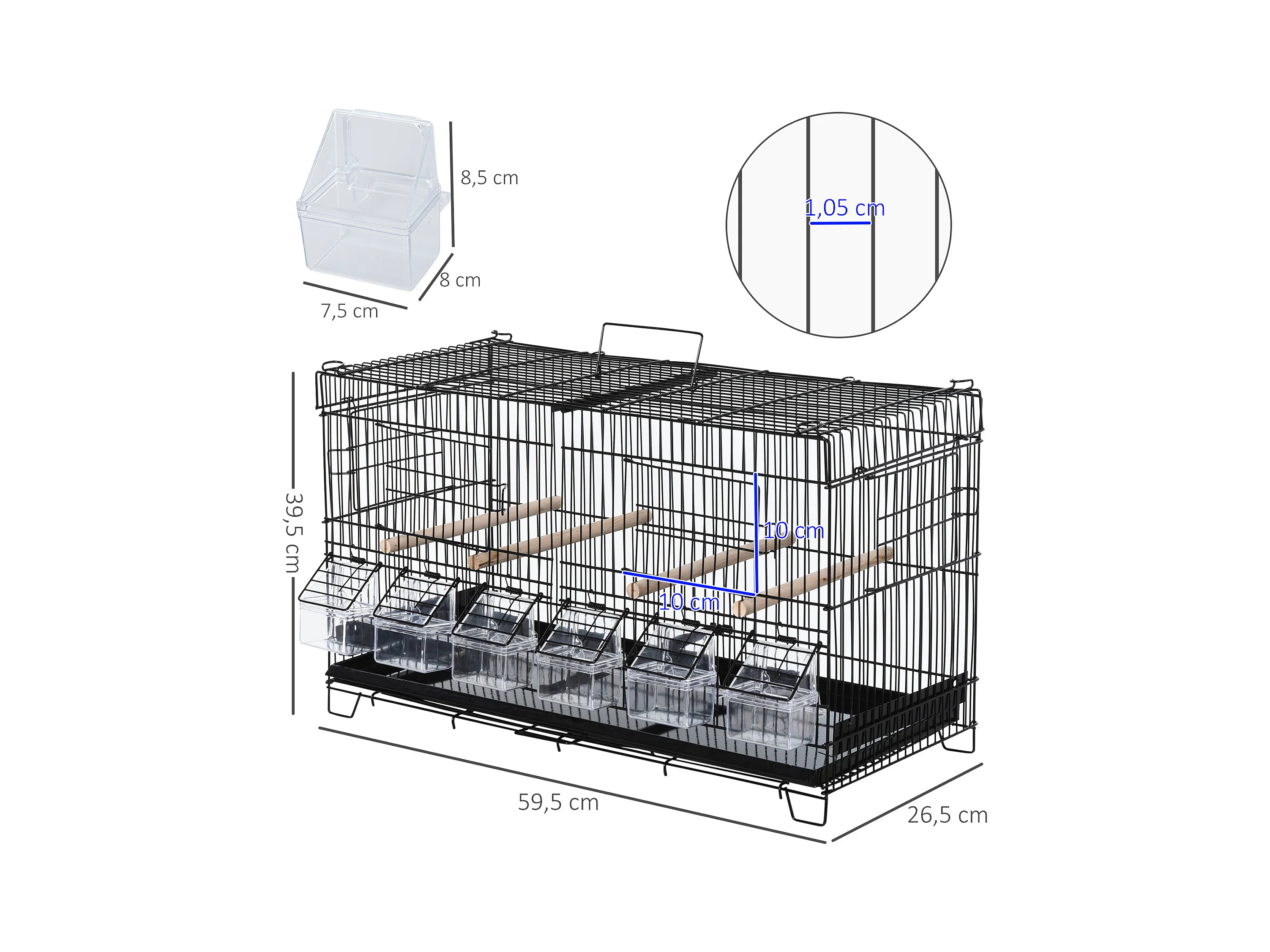 8,5 cm
8 cm
7,5 cm
1,05 cm
39,5 cm
10 cm
10 cm
59,5 cm
26,5 cm