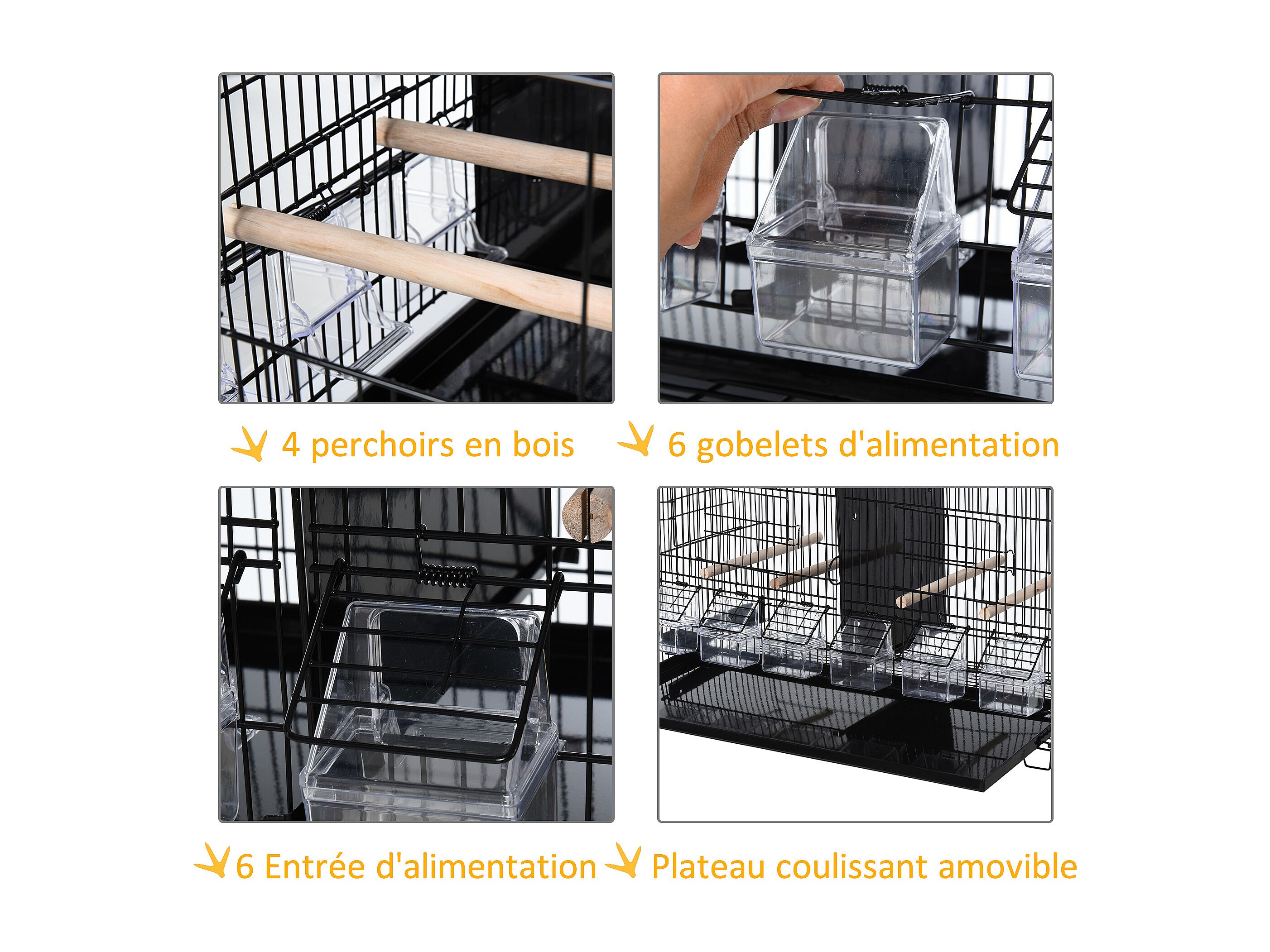 4 perchoirs en bois

6 gobelets d'alimentation

6 Entrée d'alimentation

Plateau coulissant amovible