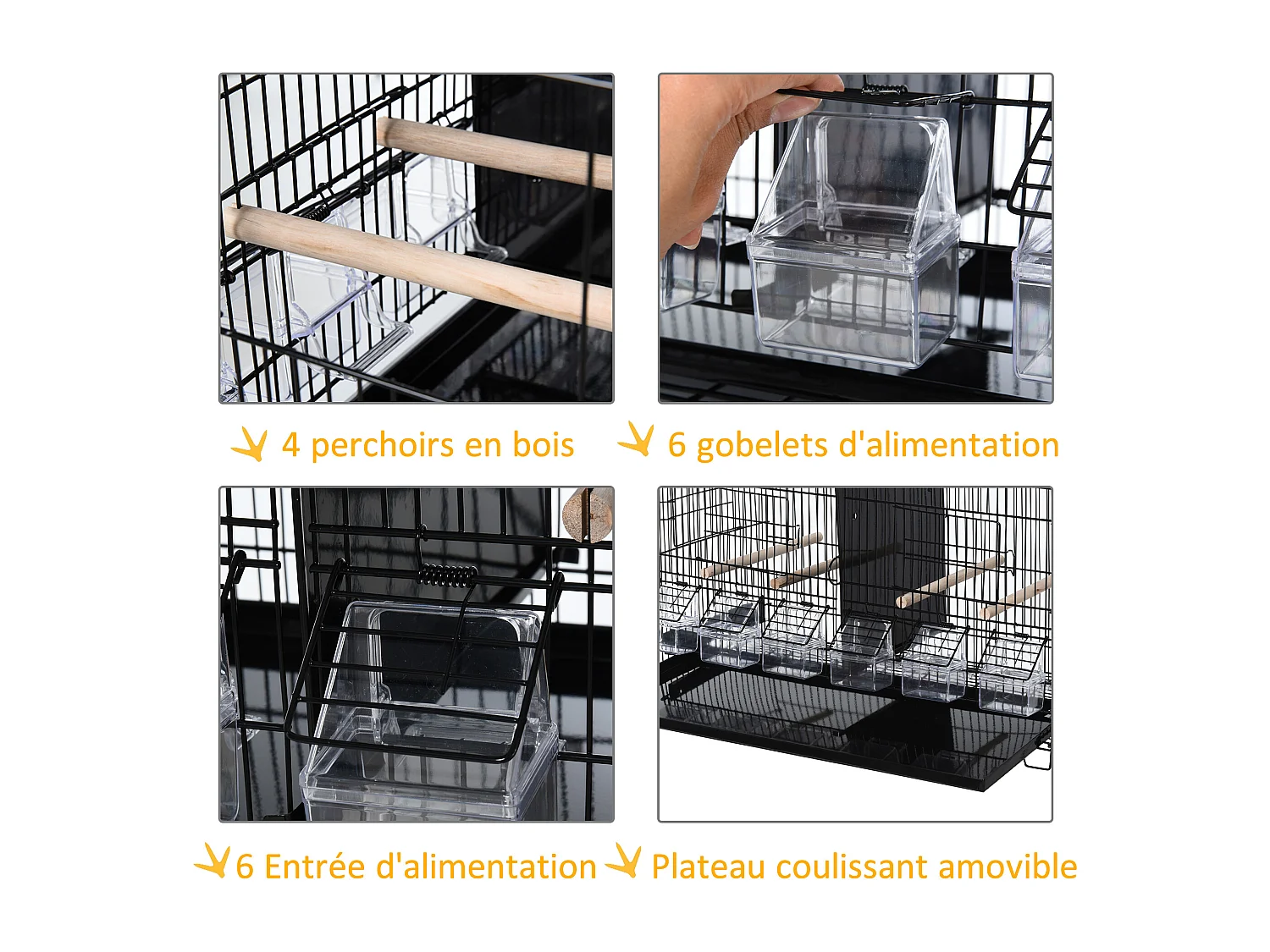 4 perchoirs en bois

6 gobelets d'alimentation

6 Entrée d'alimentation

Plateau coulissant amovible