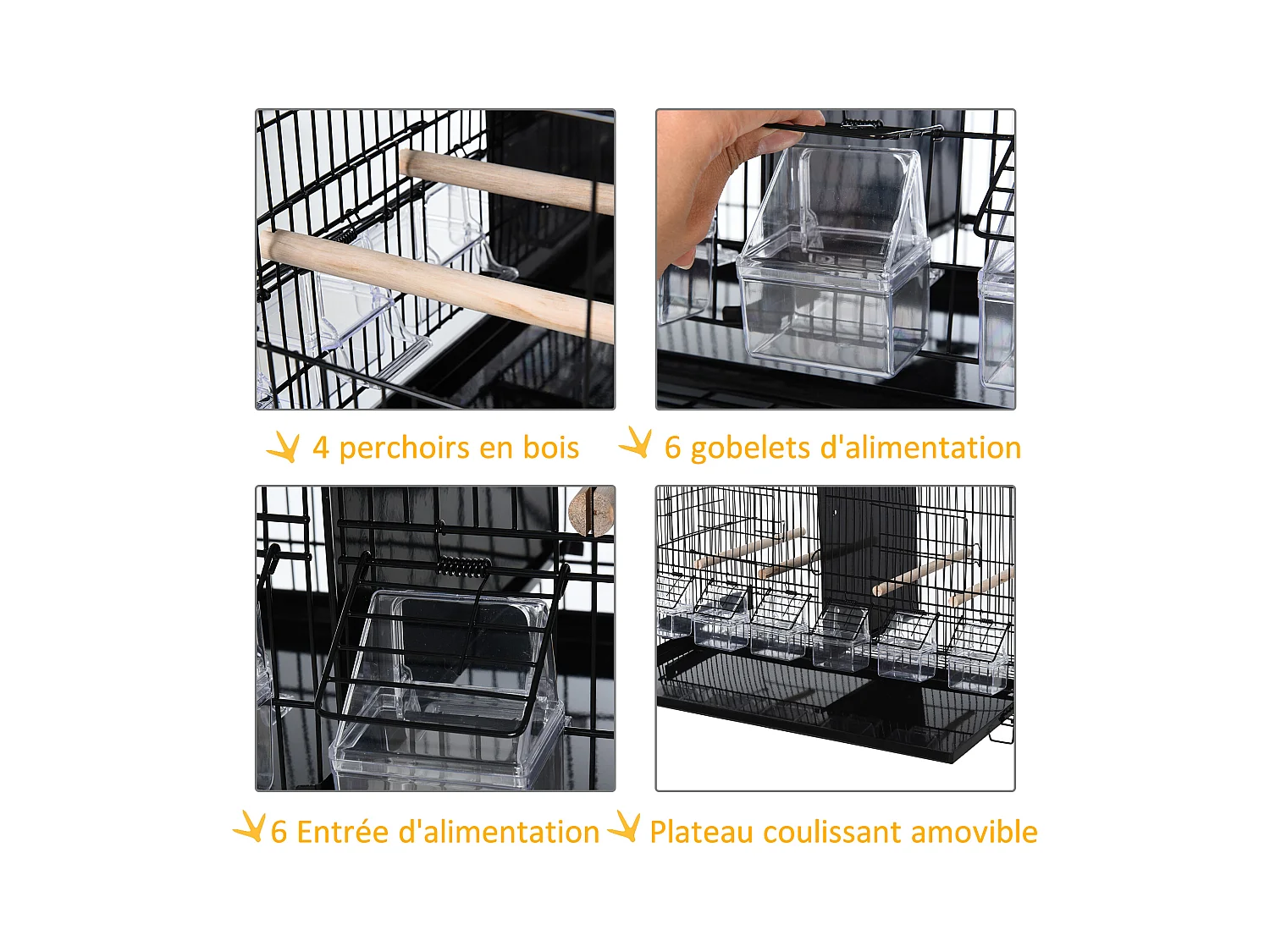 4 perchoirs en bois

6 gobelets d'alimentation

6 Entrée d'alimentation

Plateau coulissant amovible