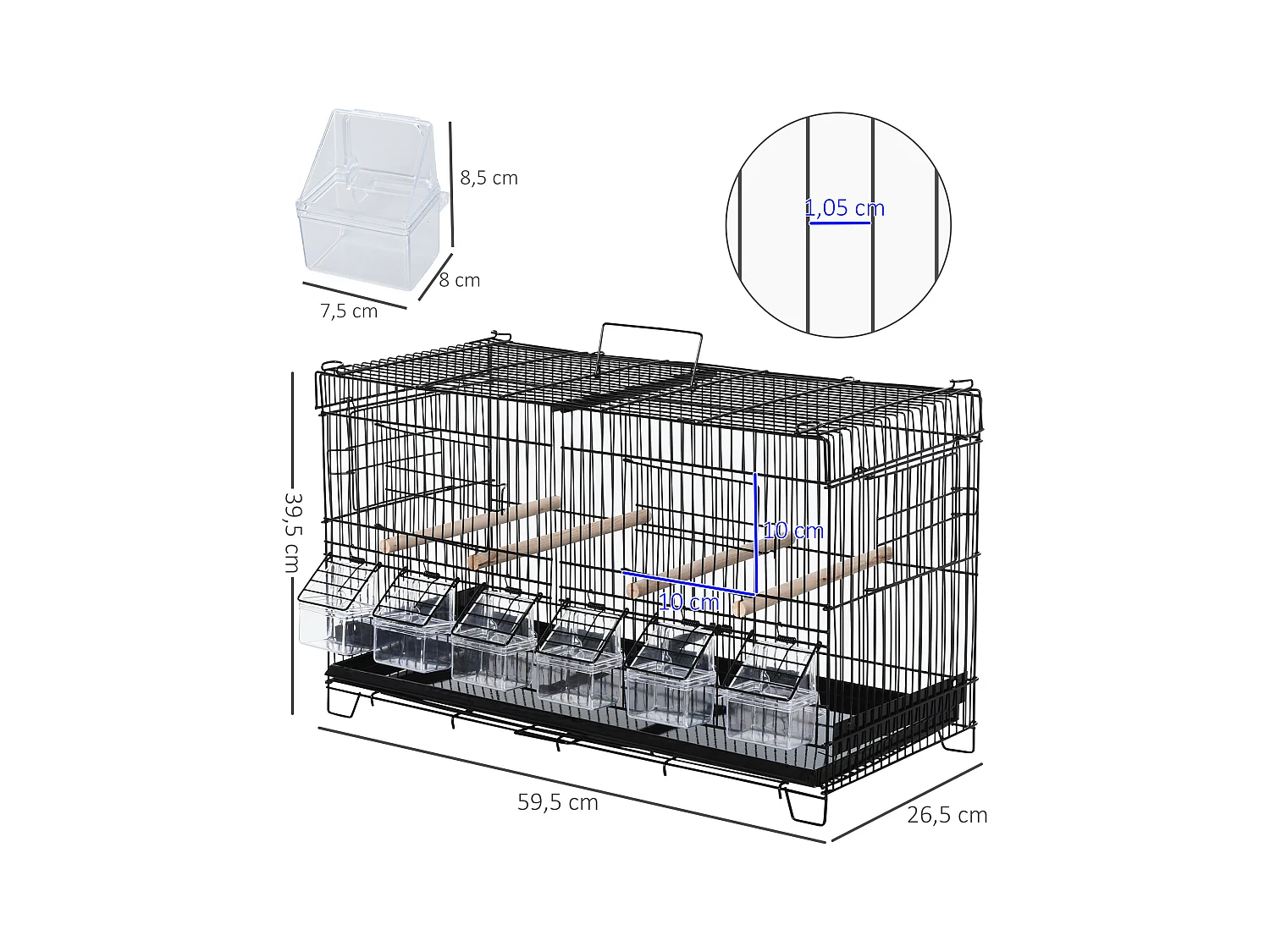 8,5 cm
8 cm
7,5 cm
1,05 cm
39,5 cm
10 cm
10 cm
59,5 cm
26,5 cm