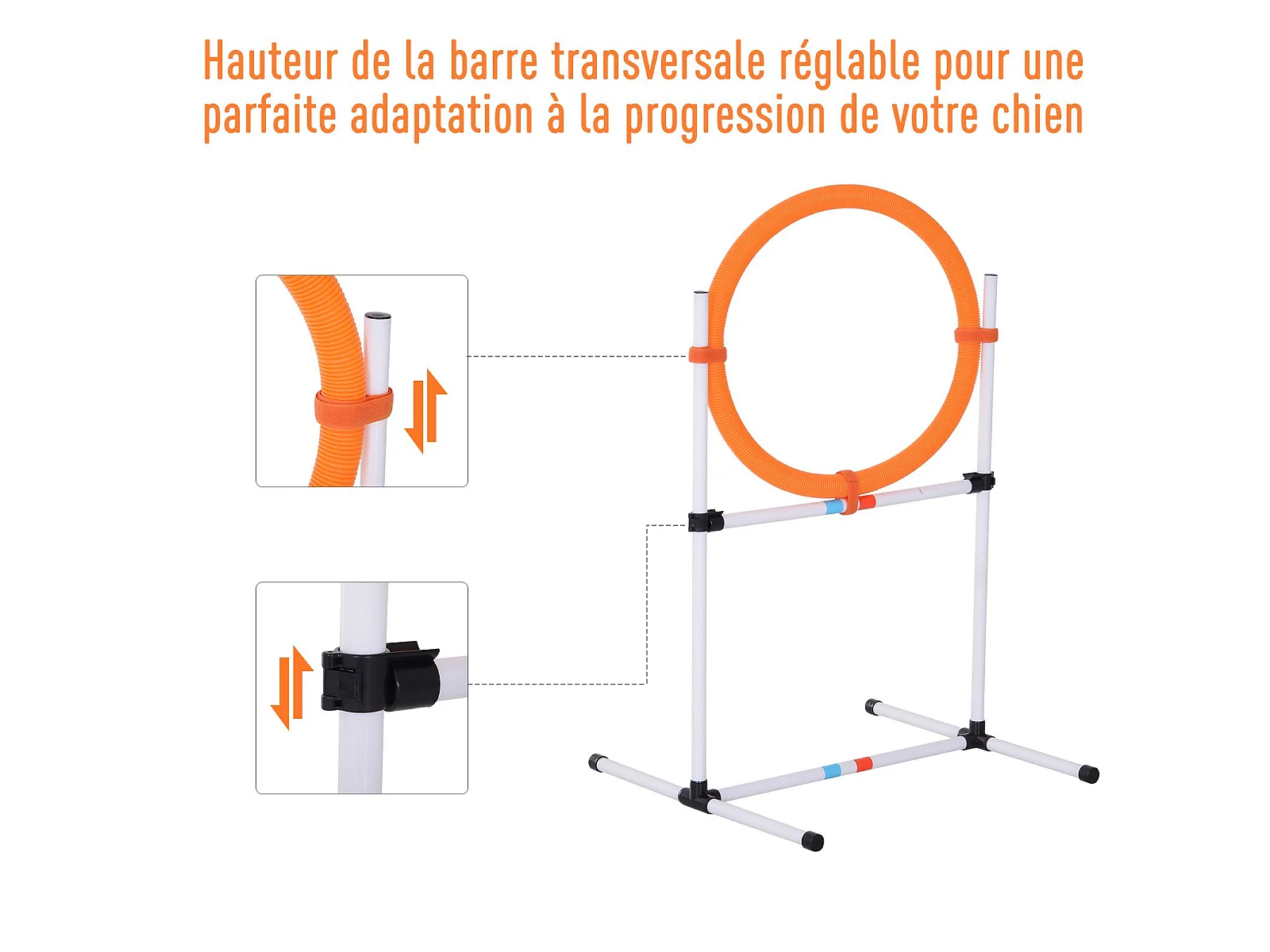 Hauteur de la barre transversale réglable pour une parfaite adaptation à la progression de votre chien