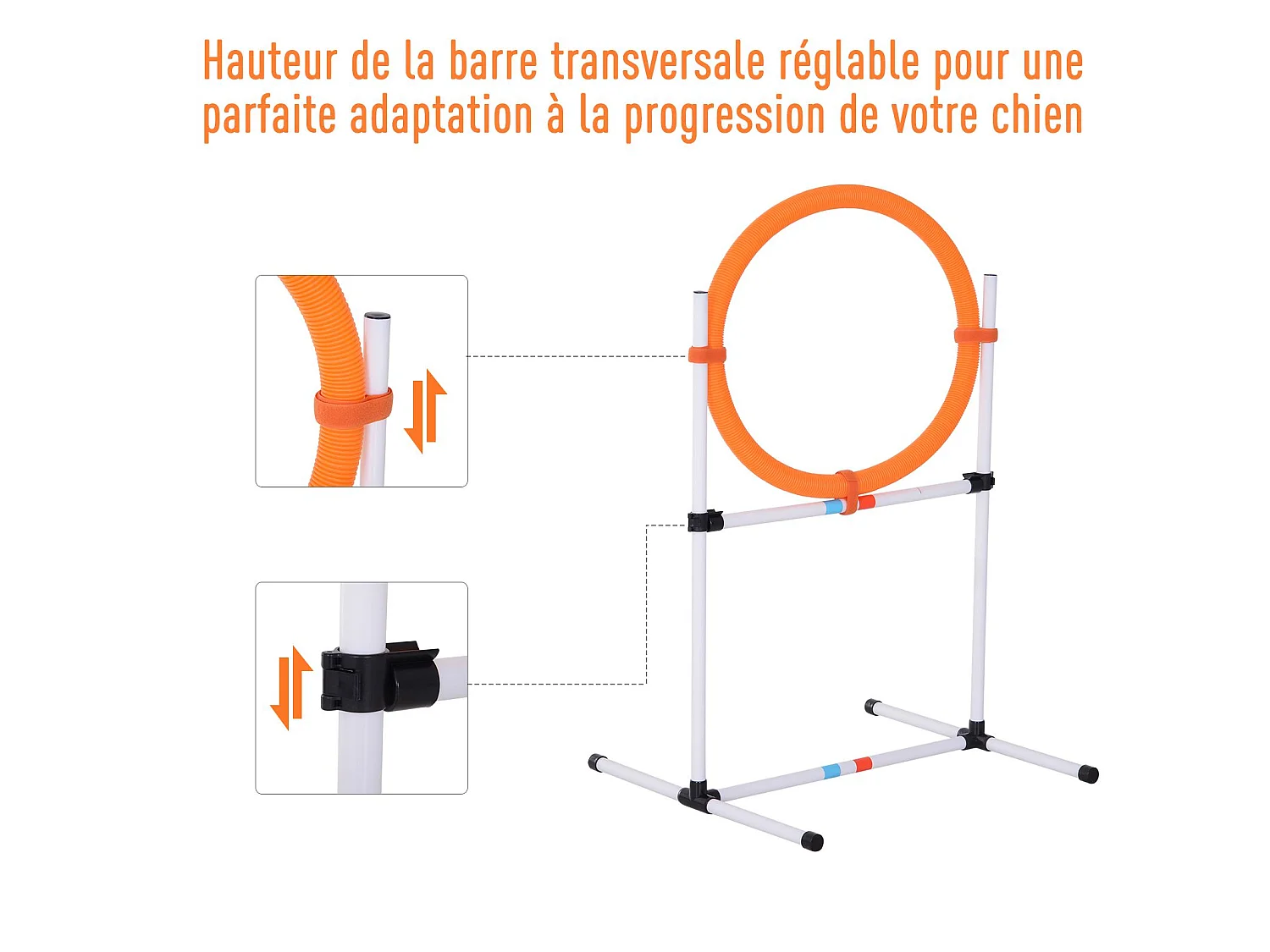 Hauteur de la barre transversale réglable pour une parfaite adaptation à la progression de votre chien