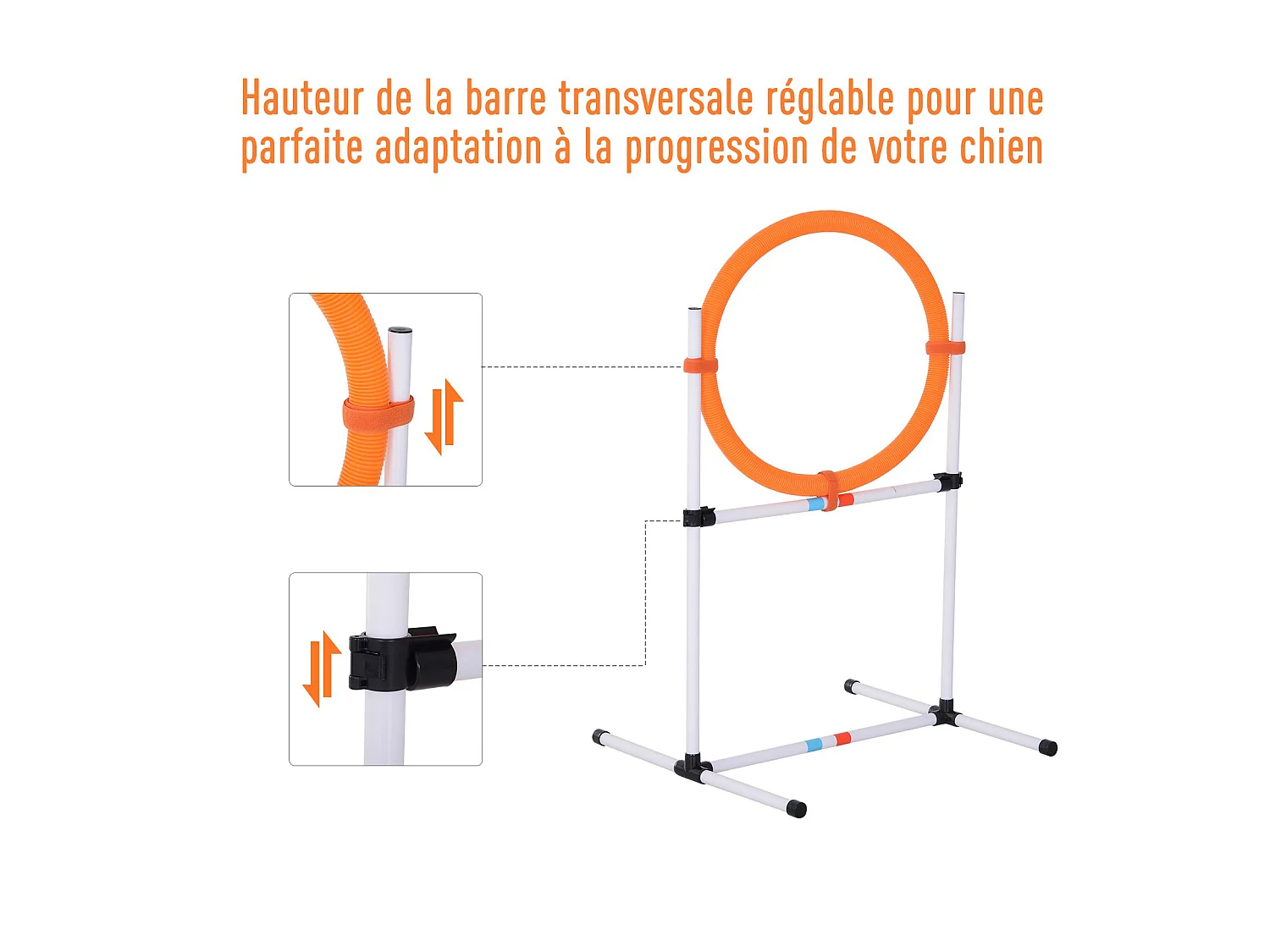 Hauteur de la barre transversale réglable pour une parfaite adaptation à la progression de votre chien