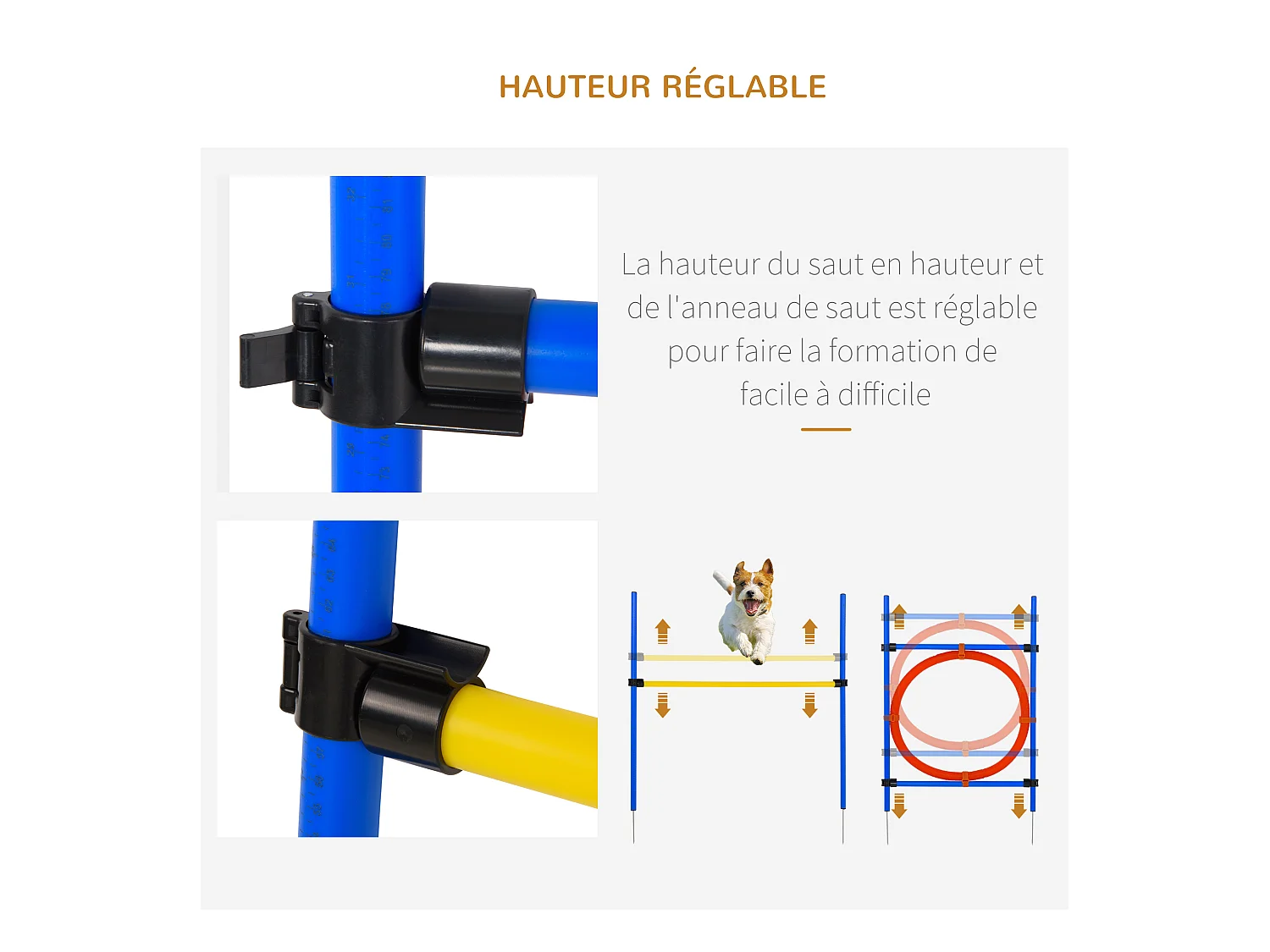 HAUTEUR RÉGLABLE

La hauteur du saut en hauteur et de l'anneau de saut est réglable pour faire la formation de facile à difficile