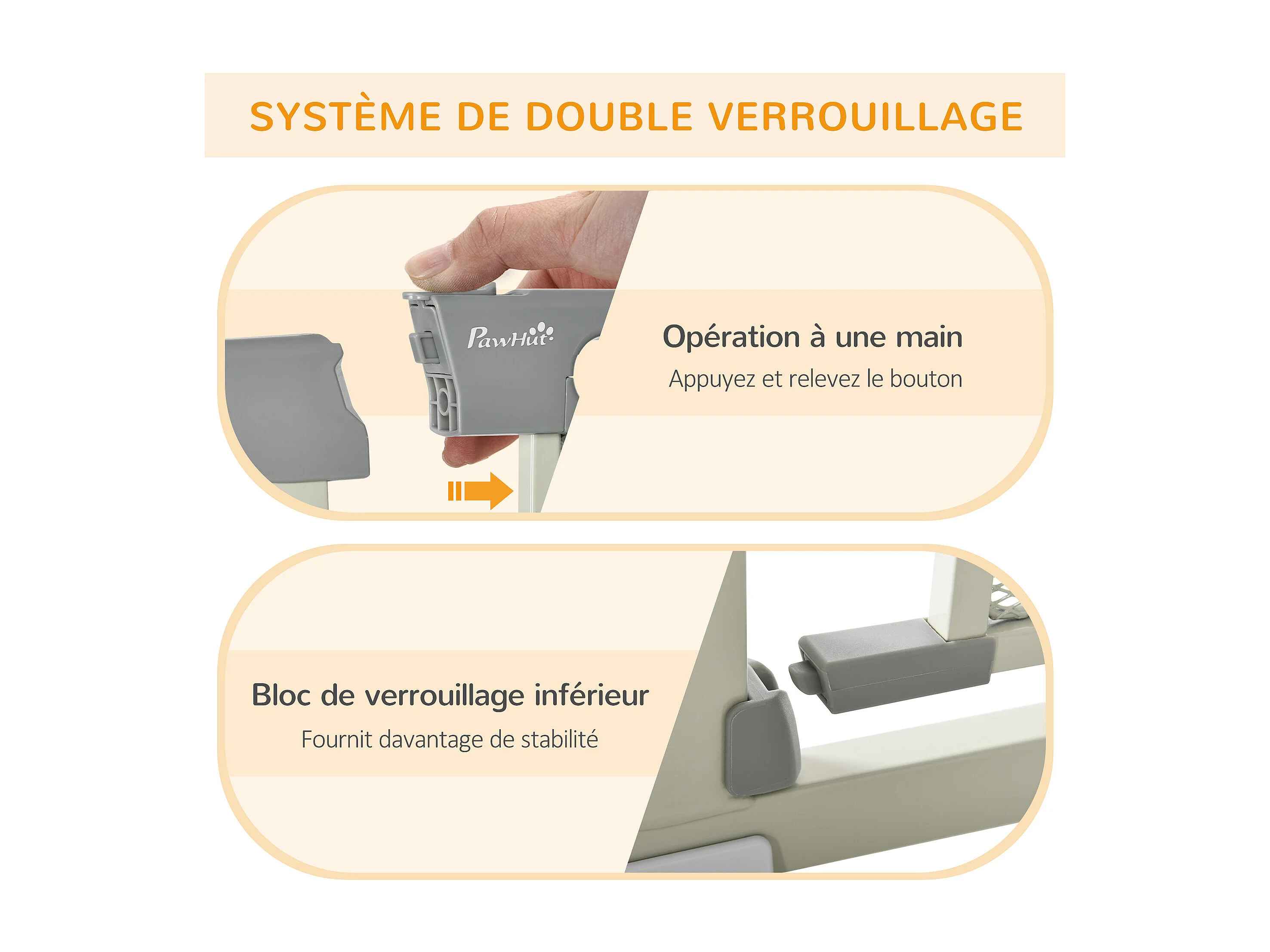 SYSTÈME DE DOUBLE VERROUILLAGE

PawHut

Opération à une main

Appuyez et relevez le bouton

Bloc de verrouillage inférieur

Fournit davantage de stabilité