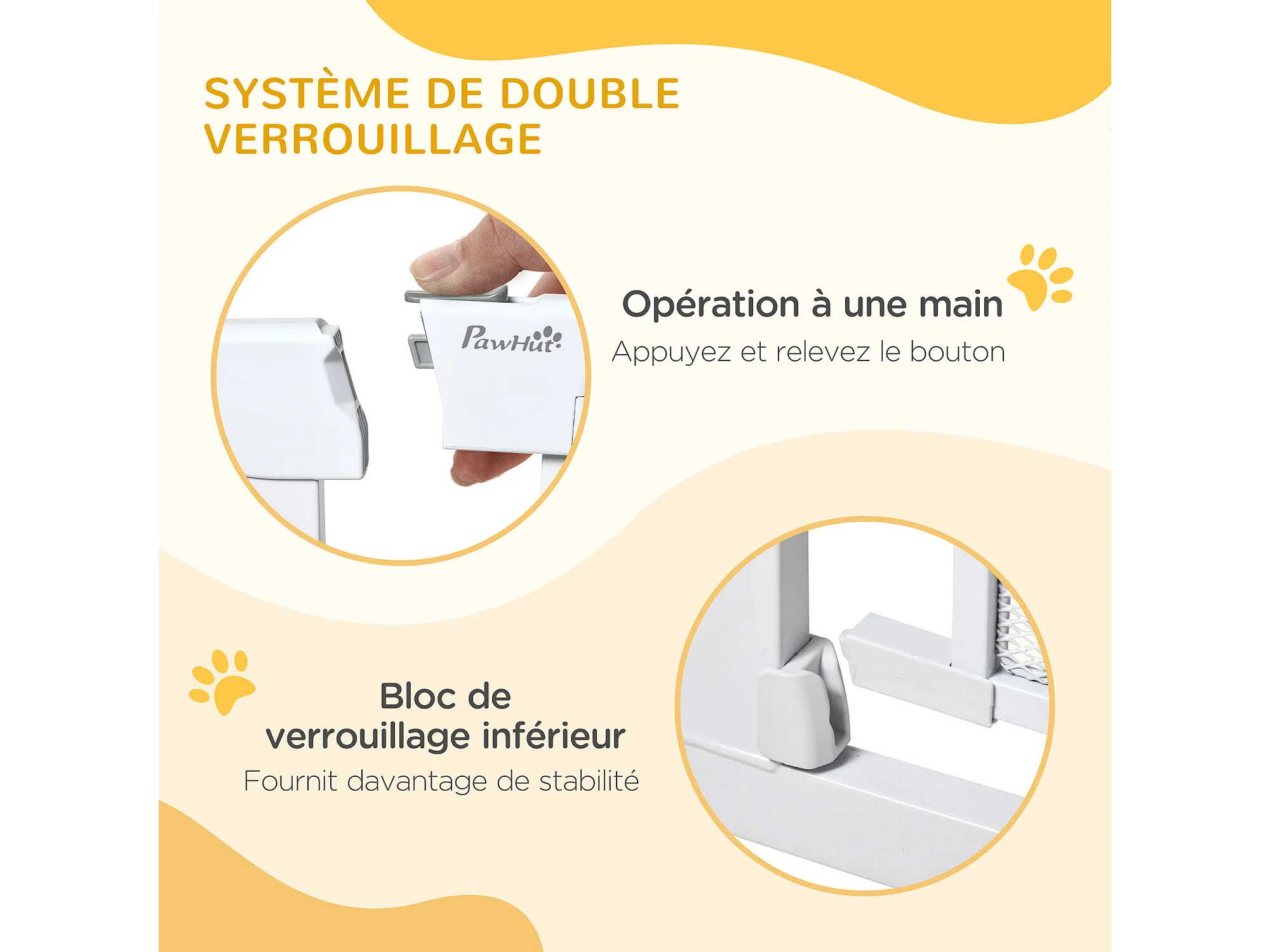 SYSTÈME DE DOUBLE VERROUILLAGE

PawHut

Opération à une main
Appuyez et relevez le bouton

Bloc de verrouillage inférieur
Fournit davantage de stabilité