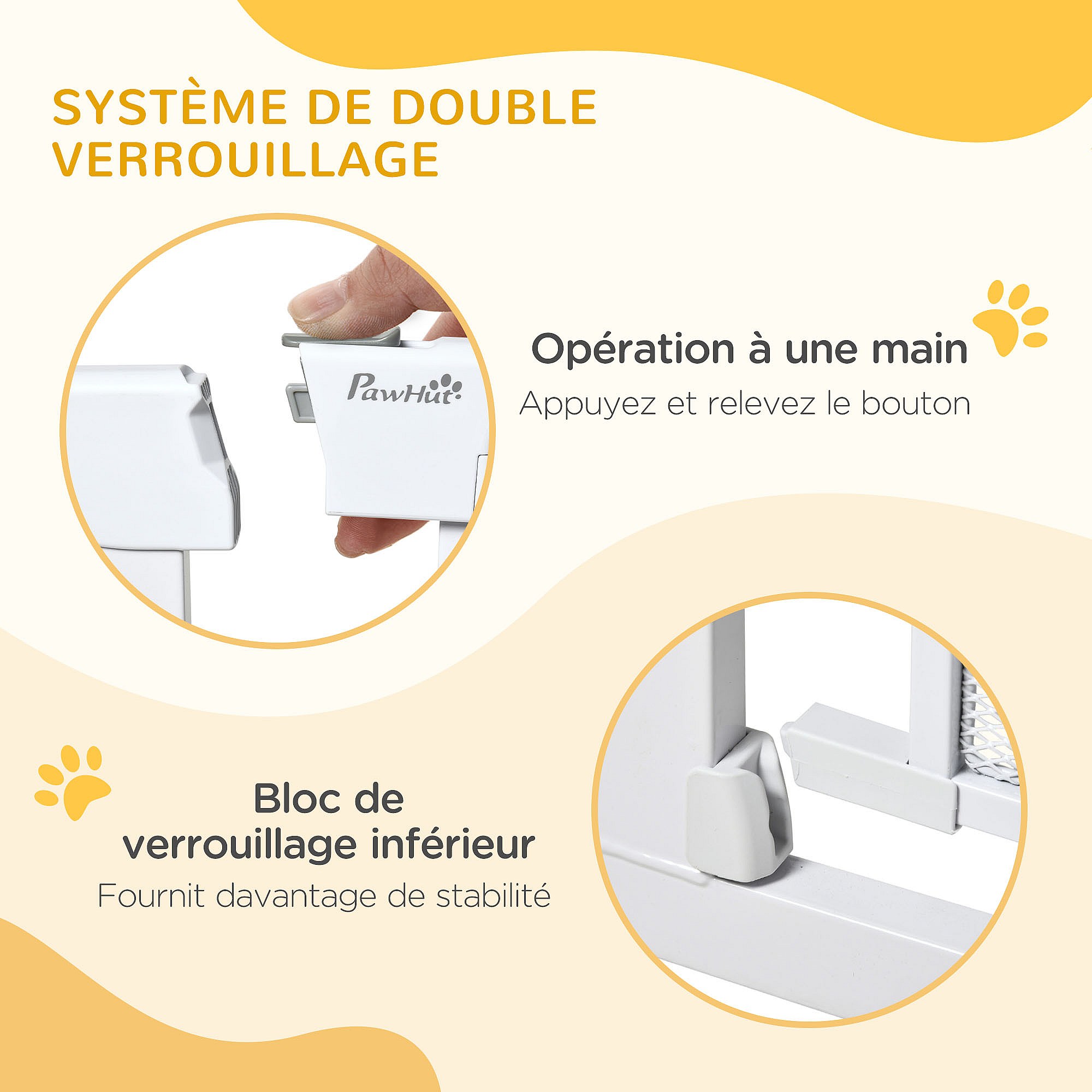 SYSTÈME DE DOUBLE VERROUILLAGE

PawHut

Opération à une main
Appuyez et relevez le bouton

Bloc de verrouillage inférieur
Fournit davantage de stabilité