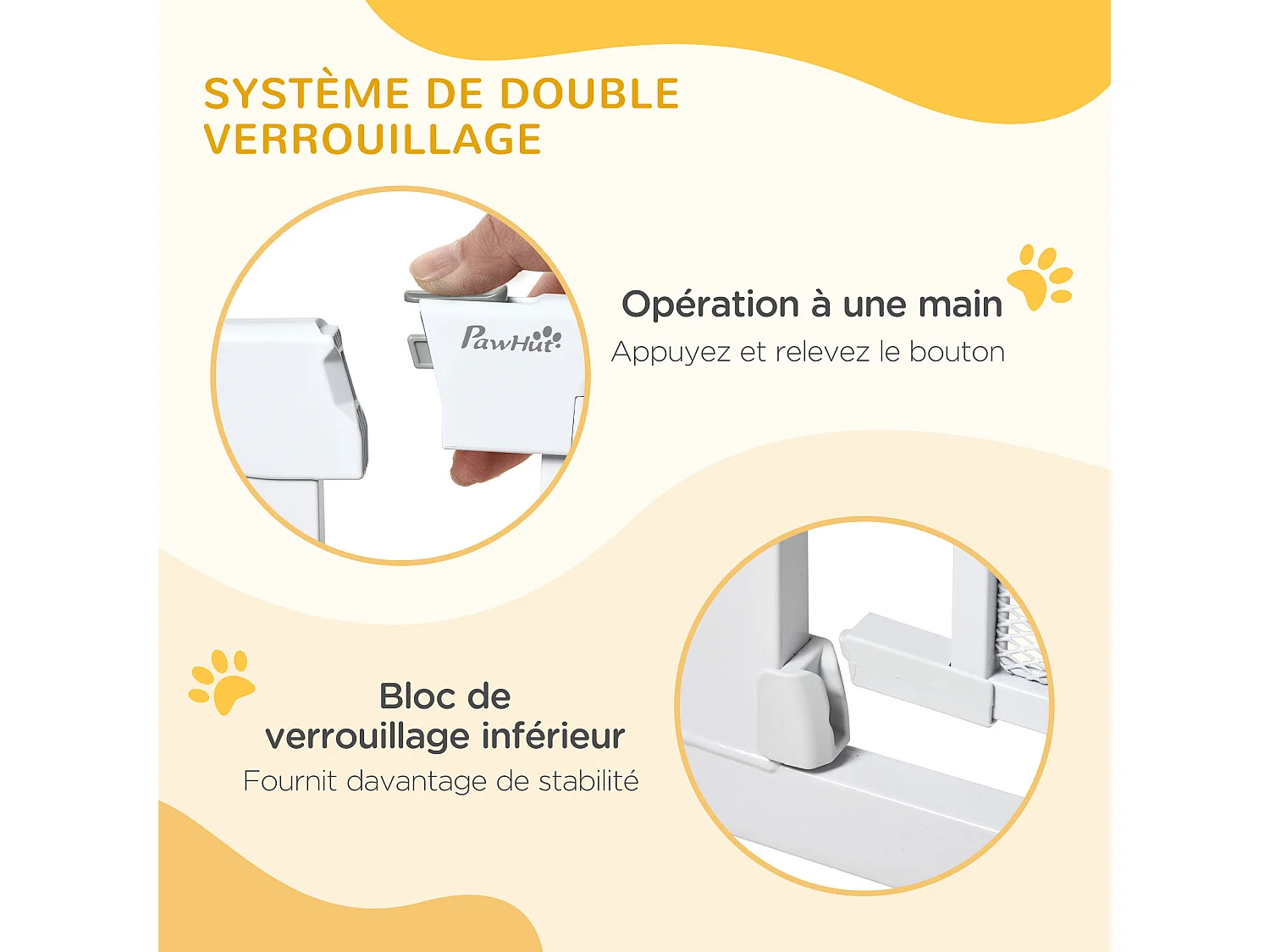 SYSTÈME DE DOUBLE VERROUILLAGE

PawHut

Opération à une main
Appuyez et relevez le bouton

Bloc de verrouillage inférieur
Fournit davantage de stabilité