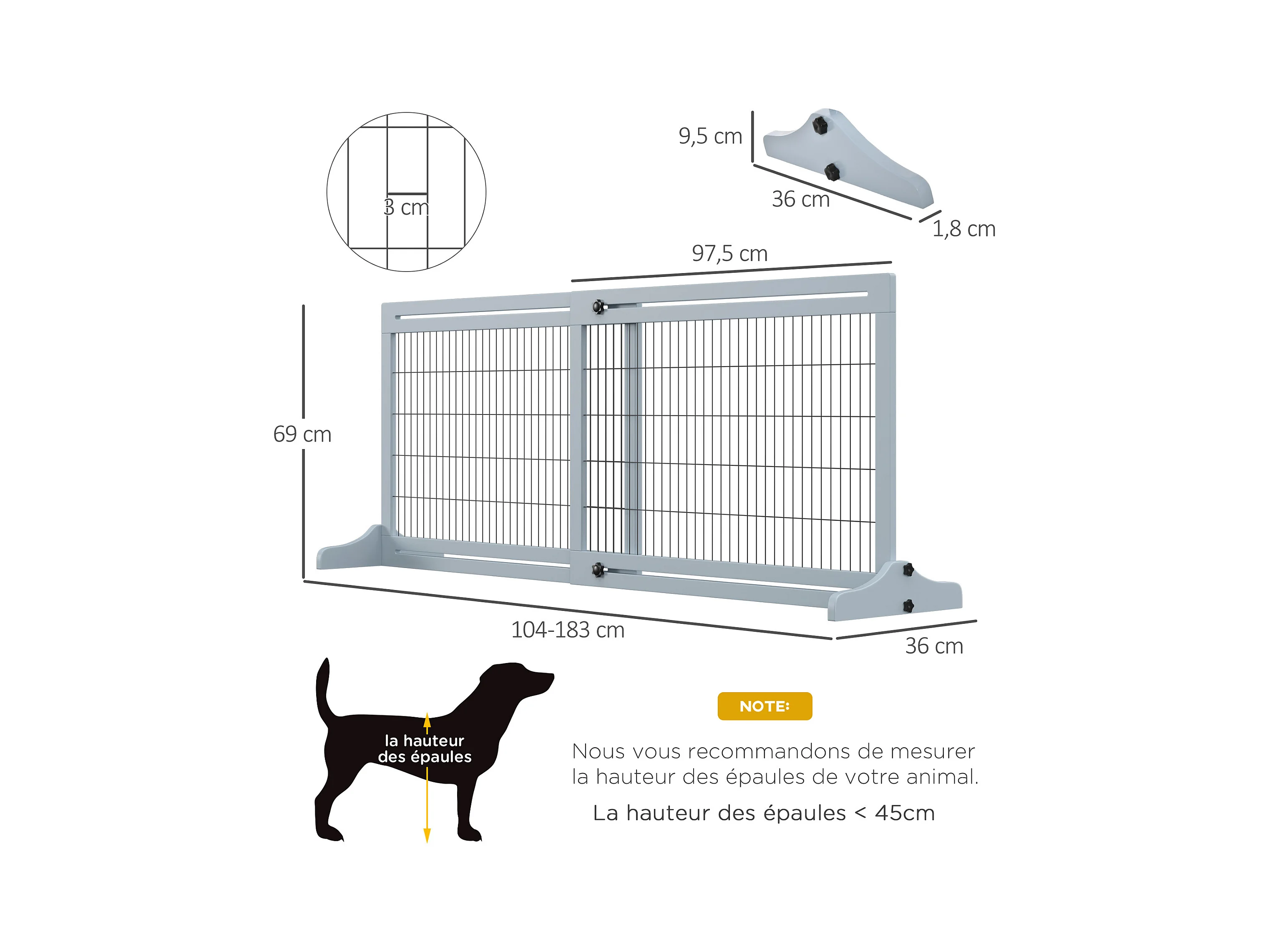 3 cm

9,5 cm

36 cm

1,8 cm

97,5 cm

69 cm

104-183 cm

36 cm

la hauteur des épaules

NOTE:

Nous vous recommandons de mesurer la hauteur des épaules de votre animal.

La hauteur des épaules < 45cm