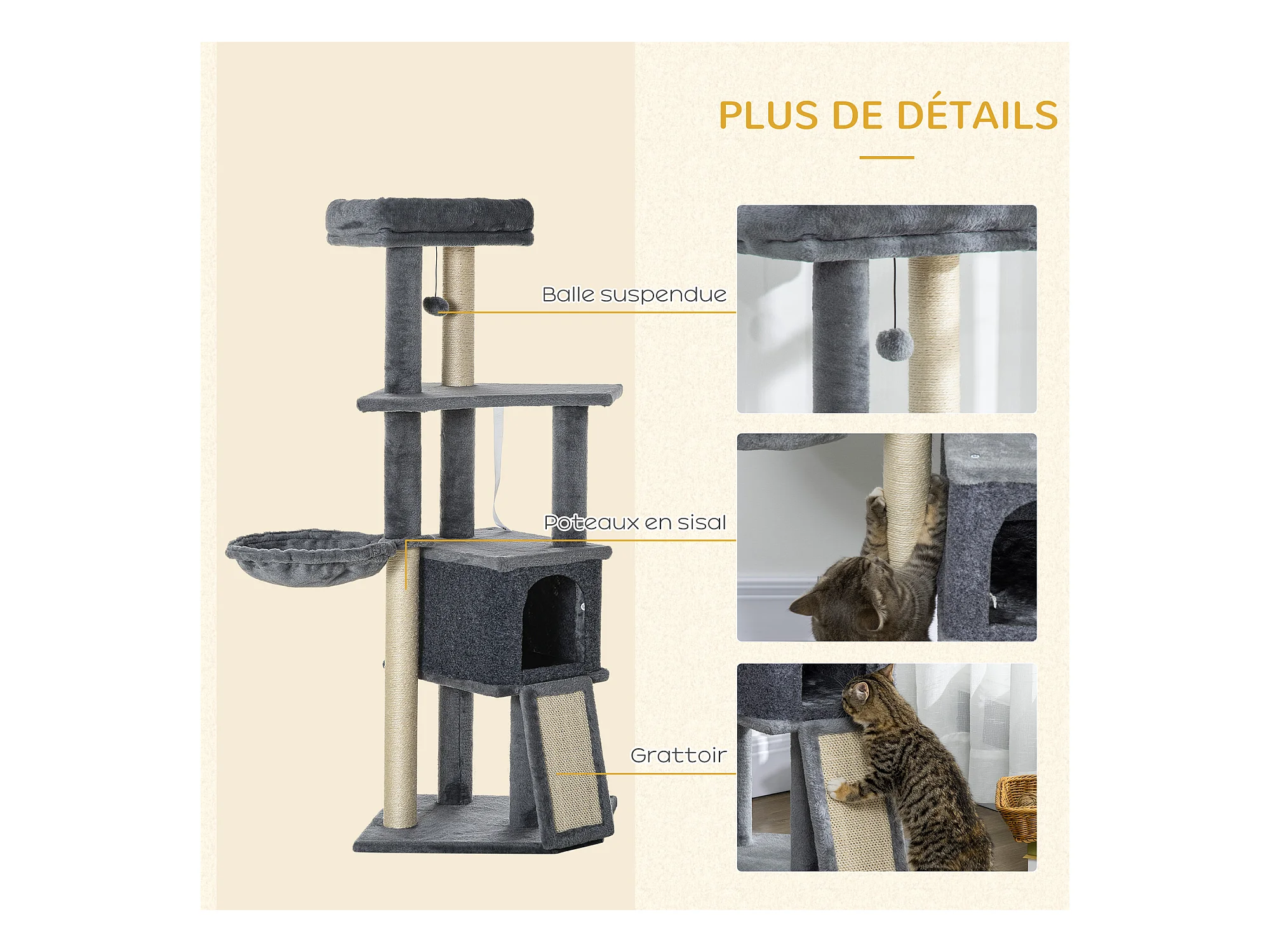 PLUS DE DÉTAILS

Balle suspendue

Poteaux en sisal

Grattoir