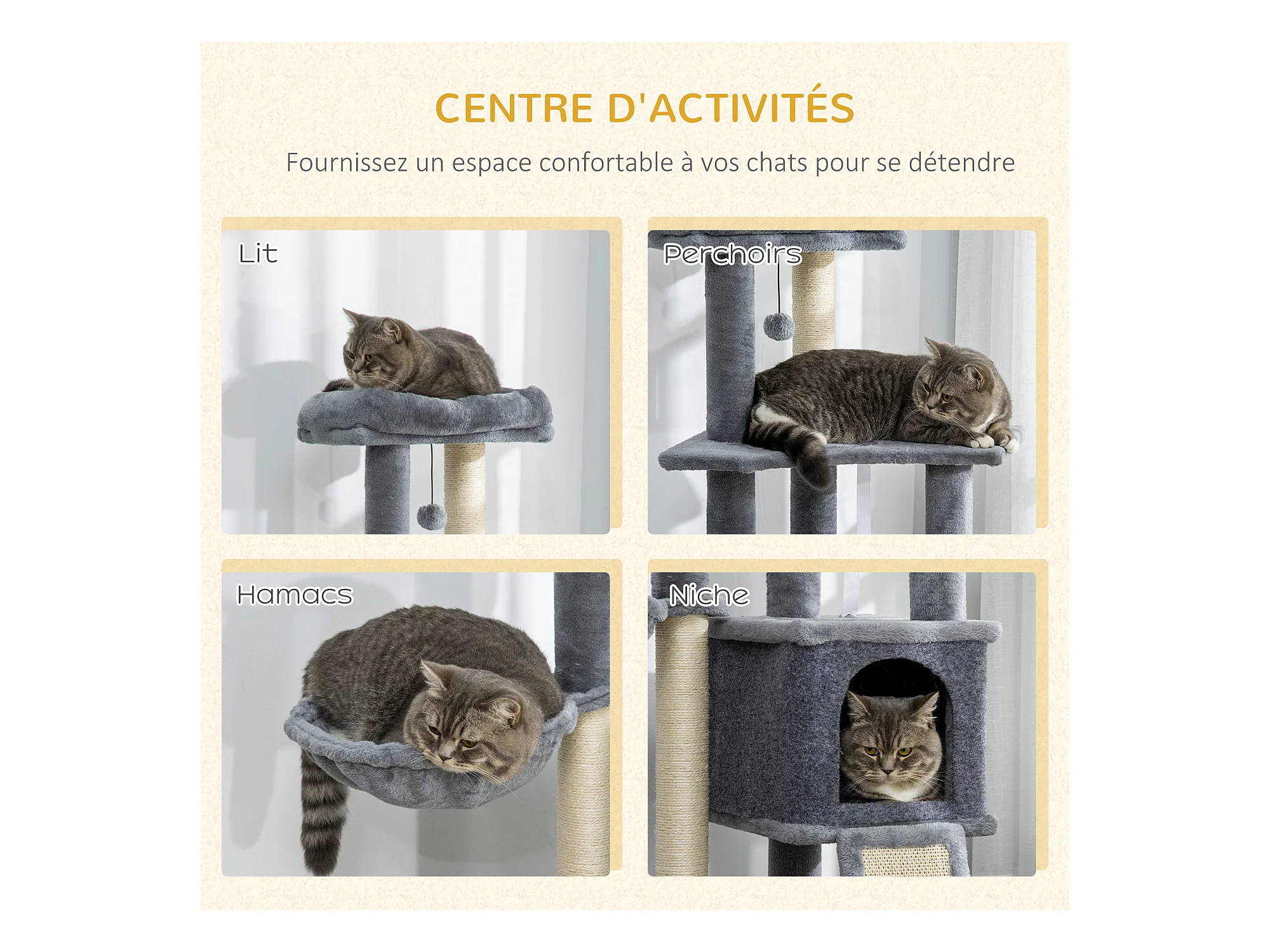 CENTRE D'ACTIVITÉS

Fournissez un espace confortable à vos chats pour se détendre

Lit

Perchoirs

Hamacs

Niche