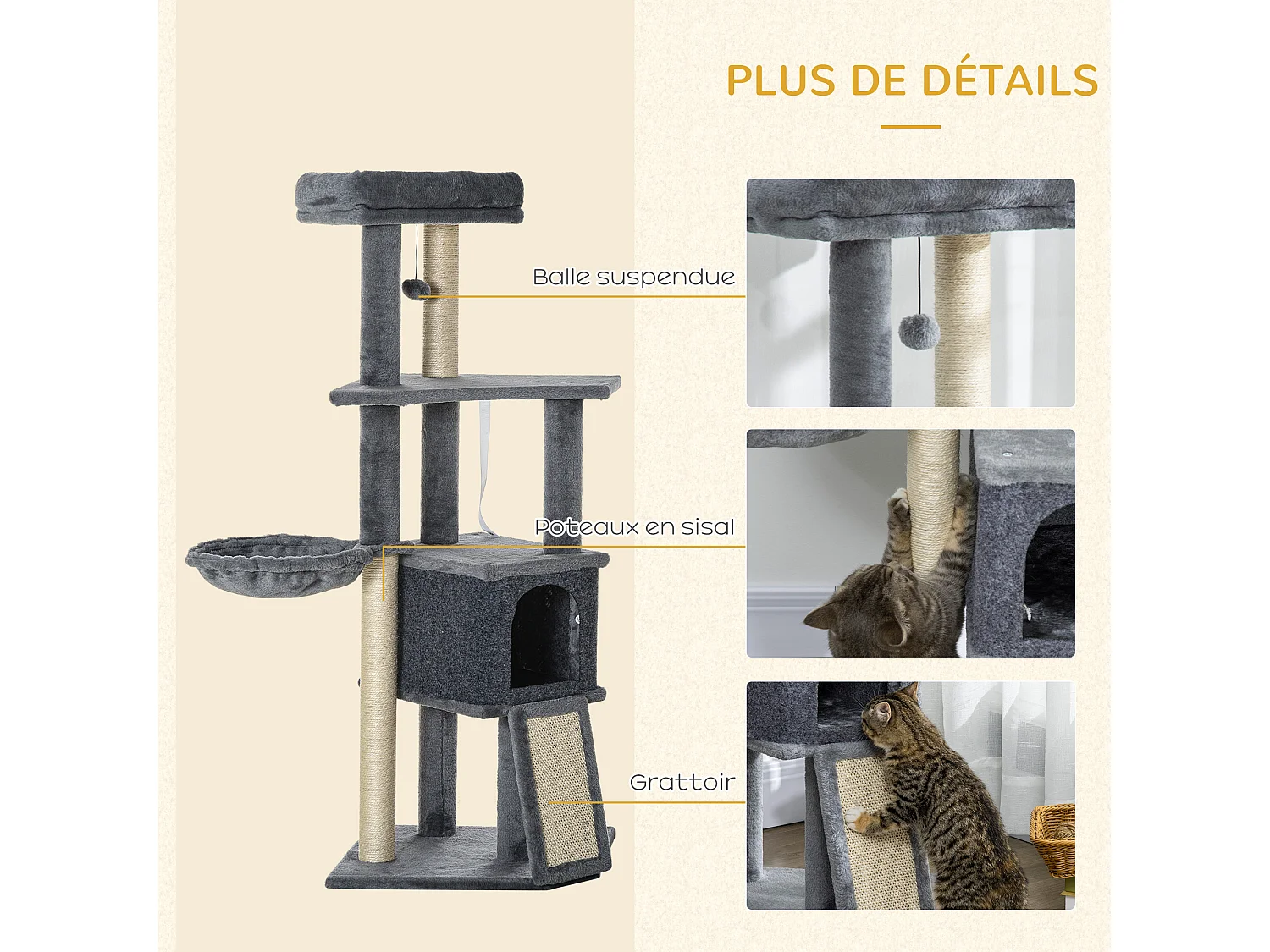 PLUS DE DÉTAILS

Balle suspendue

Poteaux en sisal

Grattoir