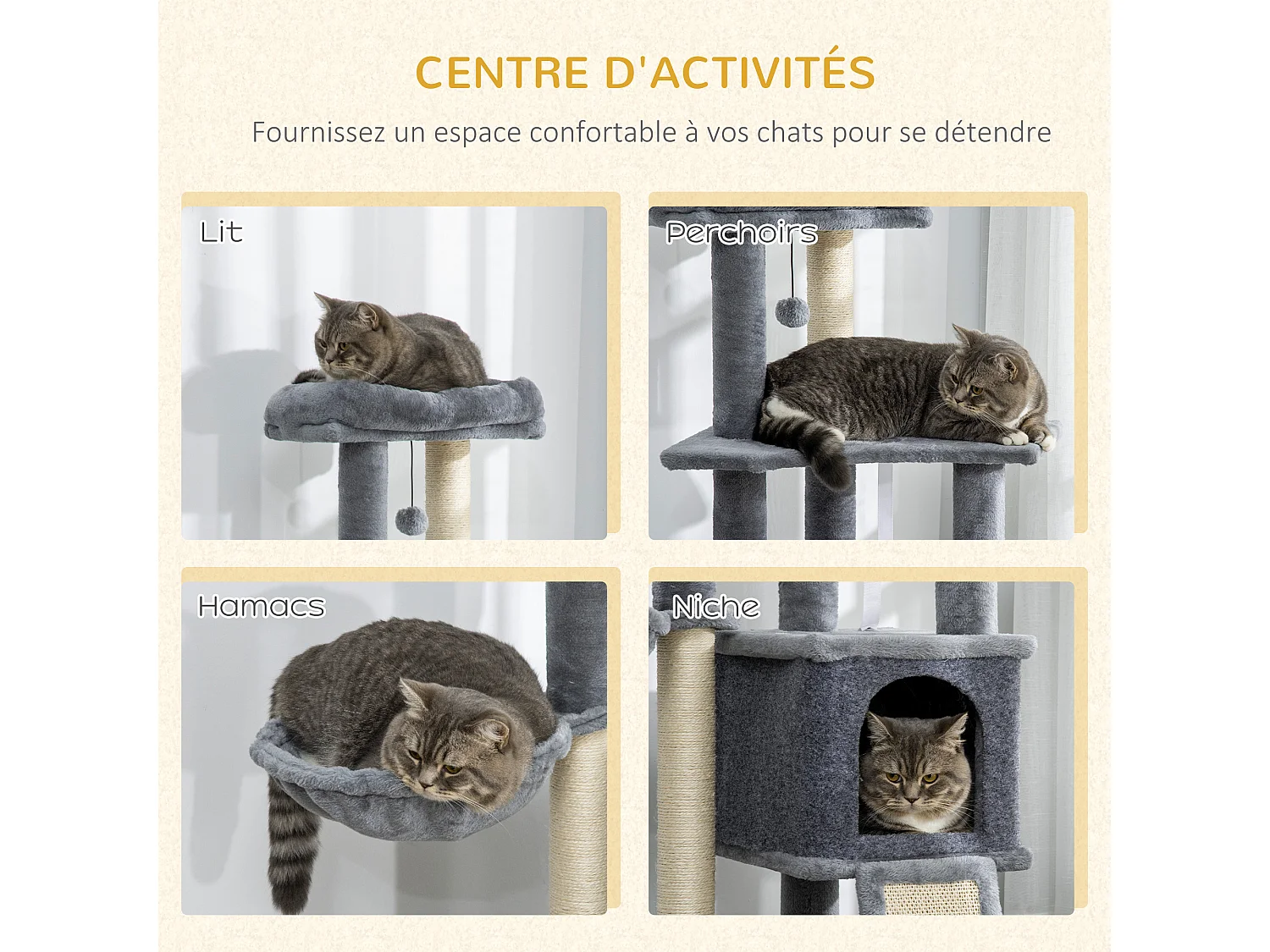 CENTRE D'ACTIVITÉS

Fournissez un espace confortable à vos chats pour se détendre

Lit

Perchoirs

Hamacs

Niche