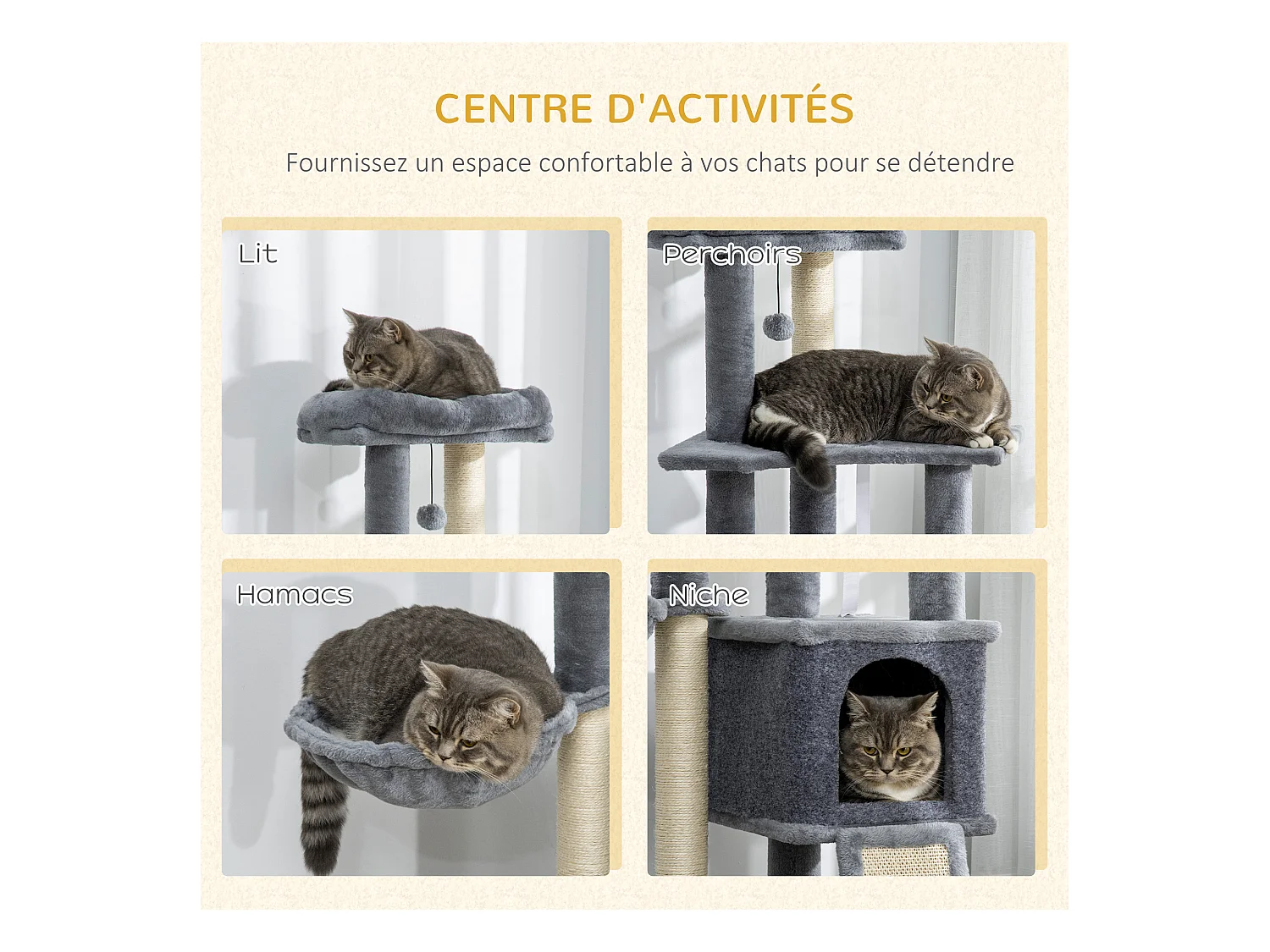 CENTRE D'ACTIVITÉS

Fournissez un espace confortable à vos chats pour se détendre

Lit

Perchoirs

Hamacs

Niche