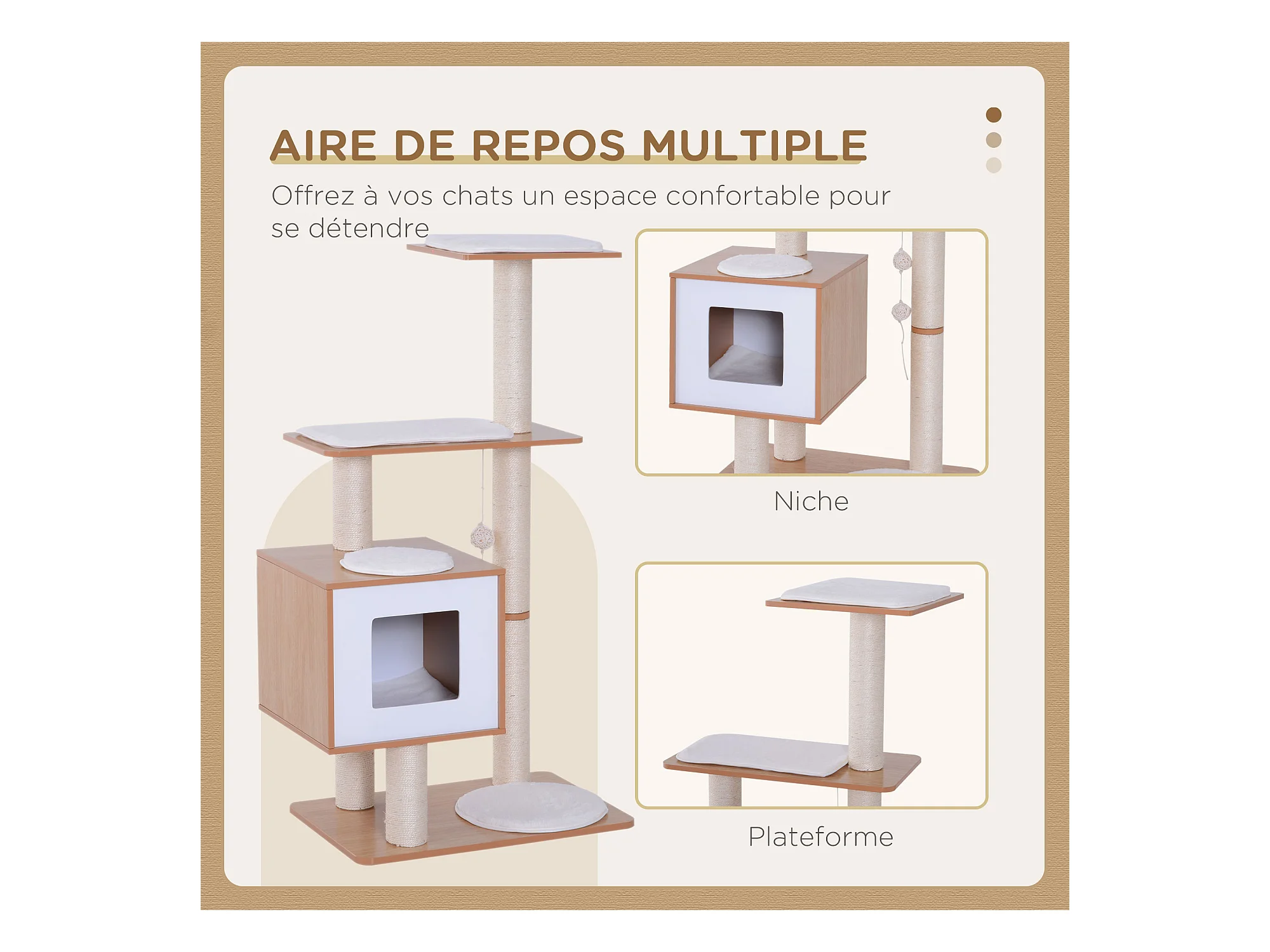 AIRE DE REPOS MULTIPLE

Offrez à vos chats un espace confortable pour se détendre

Niche

Plateforme