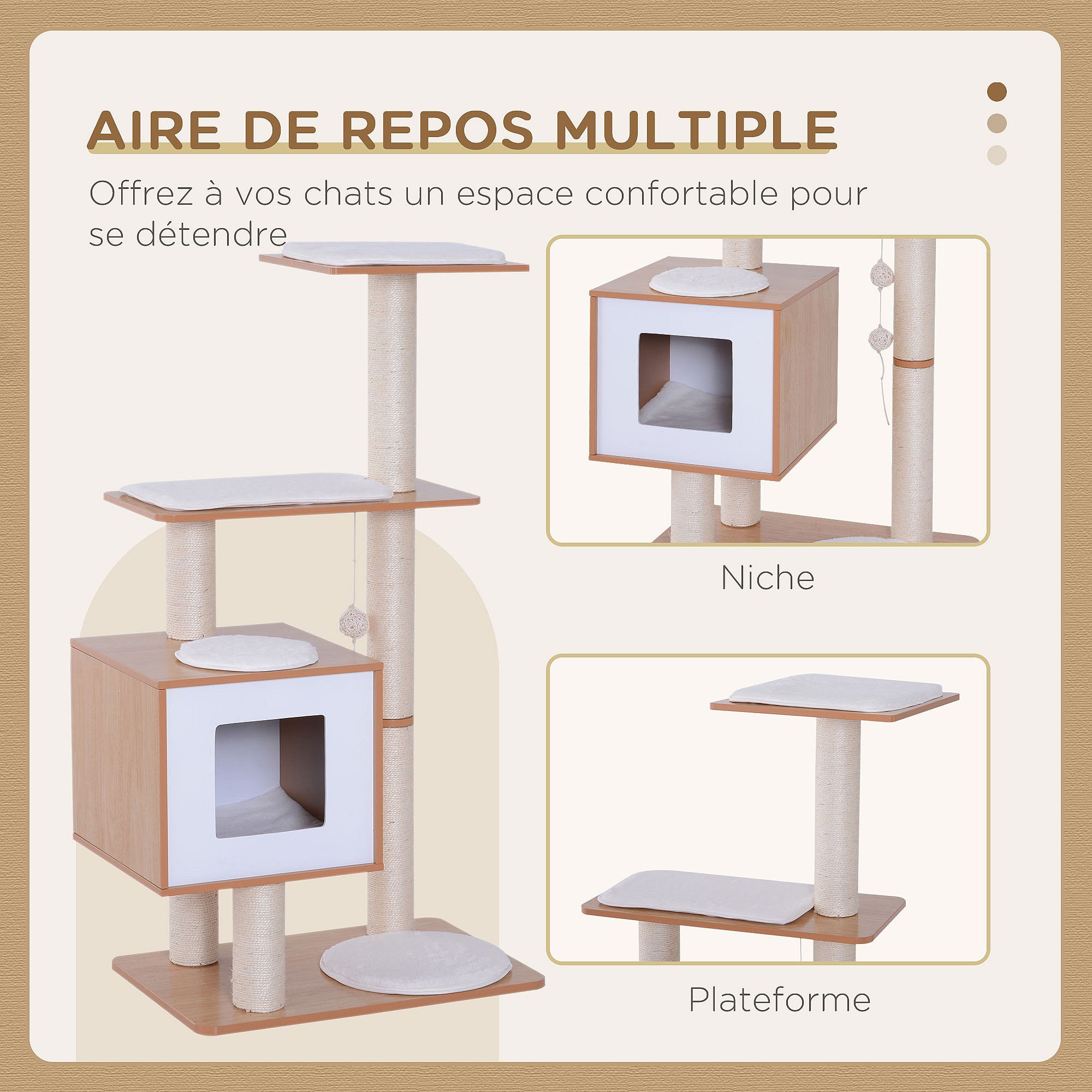 AIRE DE REPOS MULTIPLE

Offrez à vos chats un espace confortable pour se détendre

Niche

Plateforme