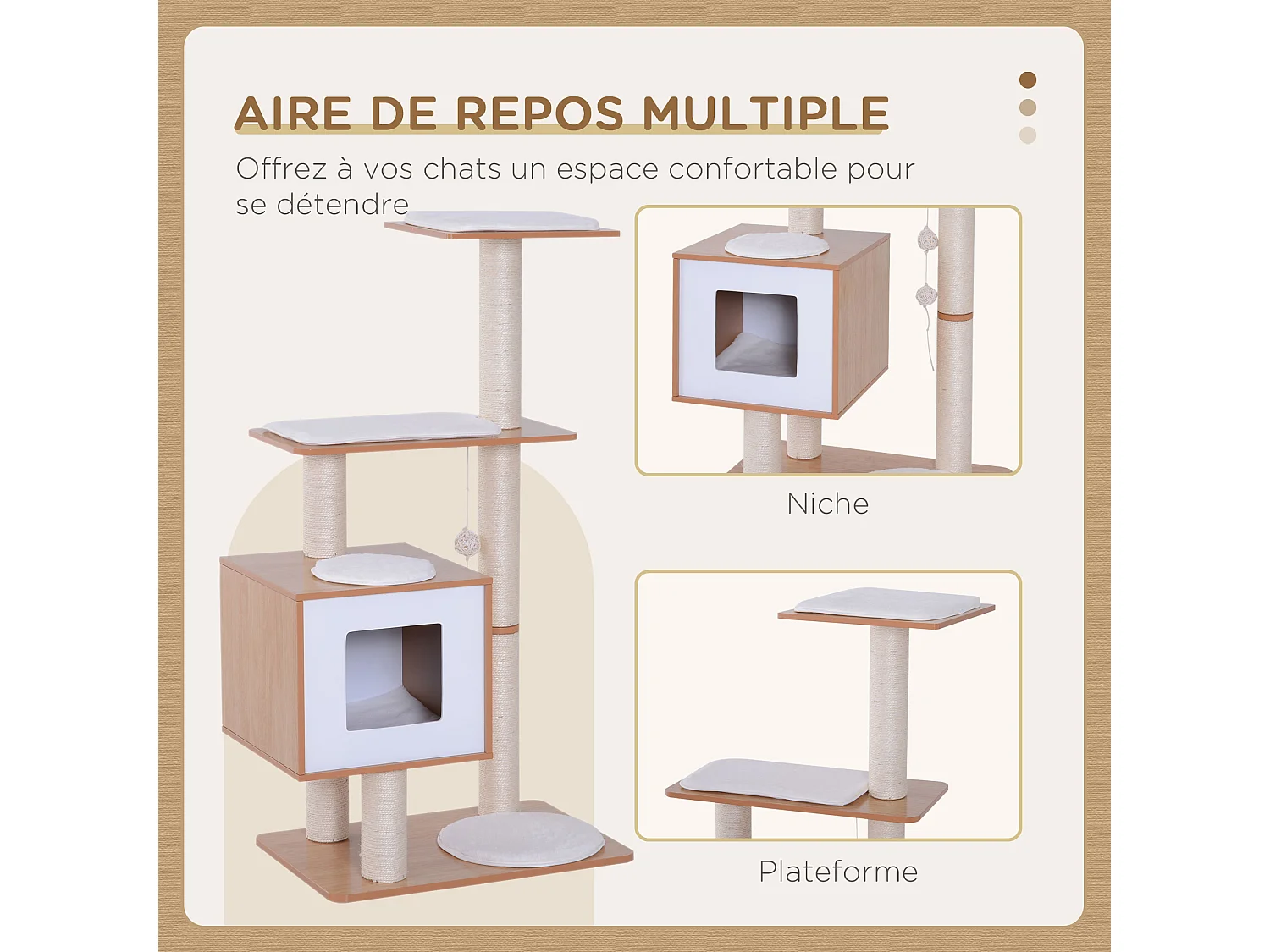 AIRE DE REPOS MULTIPLE

Offrez à vos chats un espace confortable pour se détendre

Niche

Plateforme