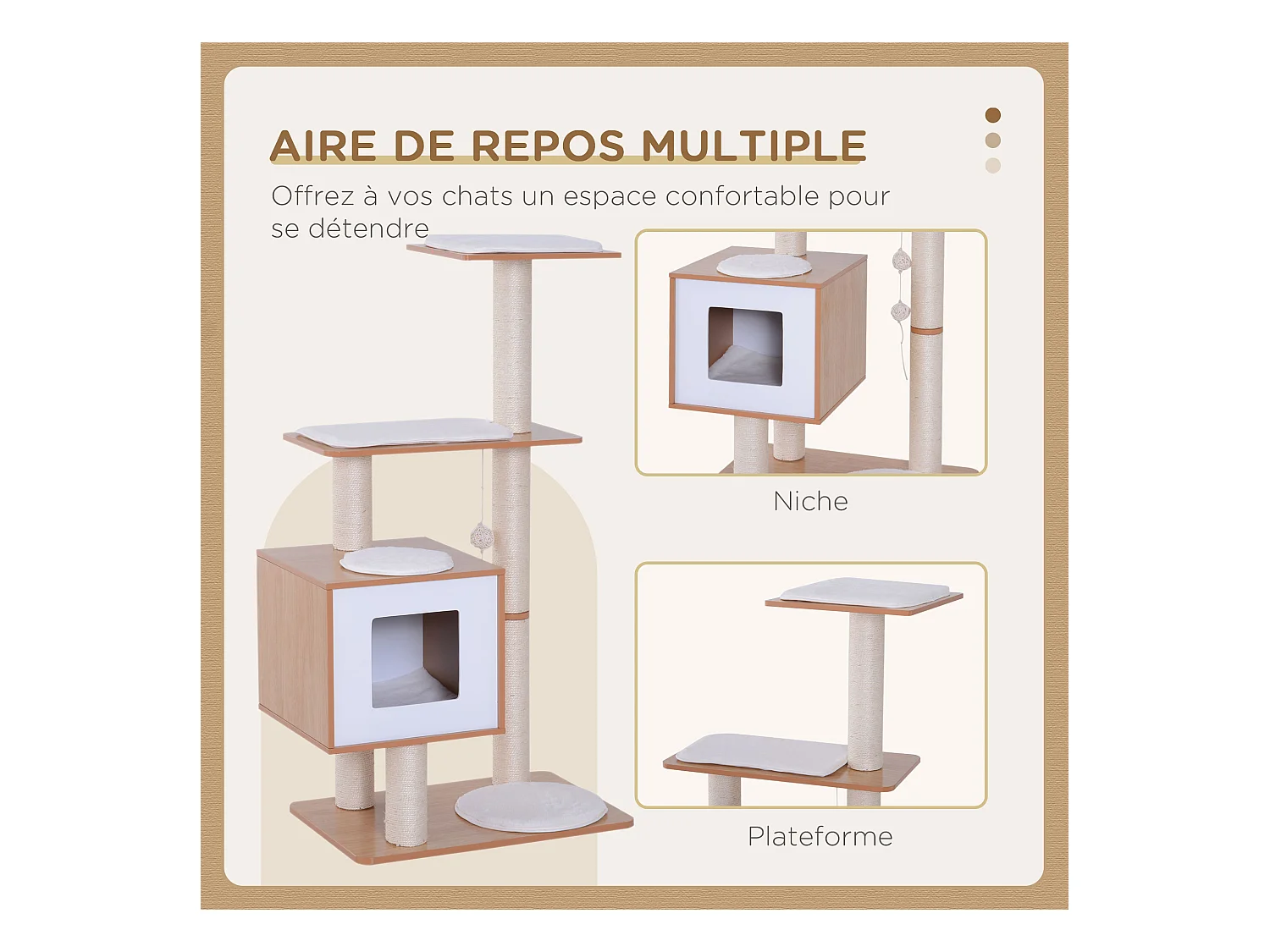 AIRE DE REPOS MULTIPLE

Offrez à vos chats un espace confortable pour se détendre

Niche

Plateforme