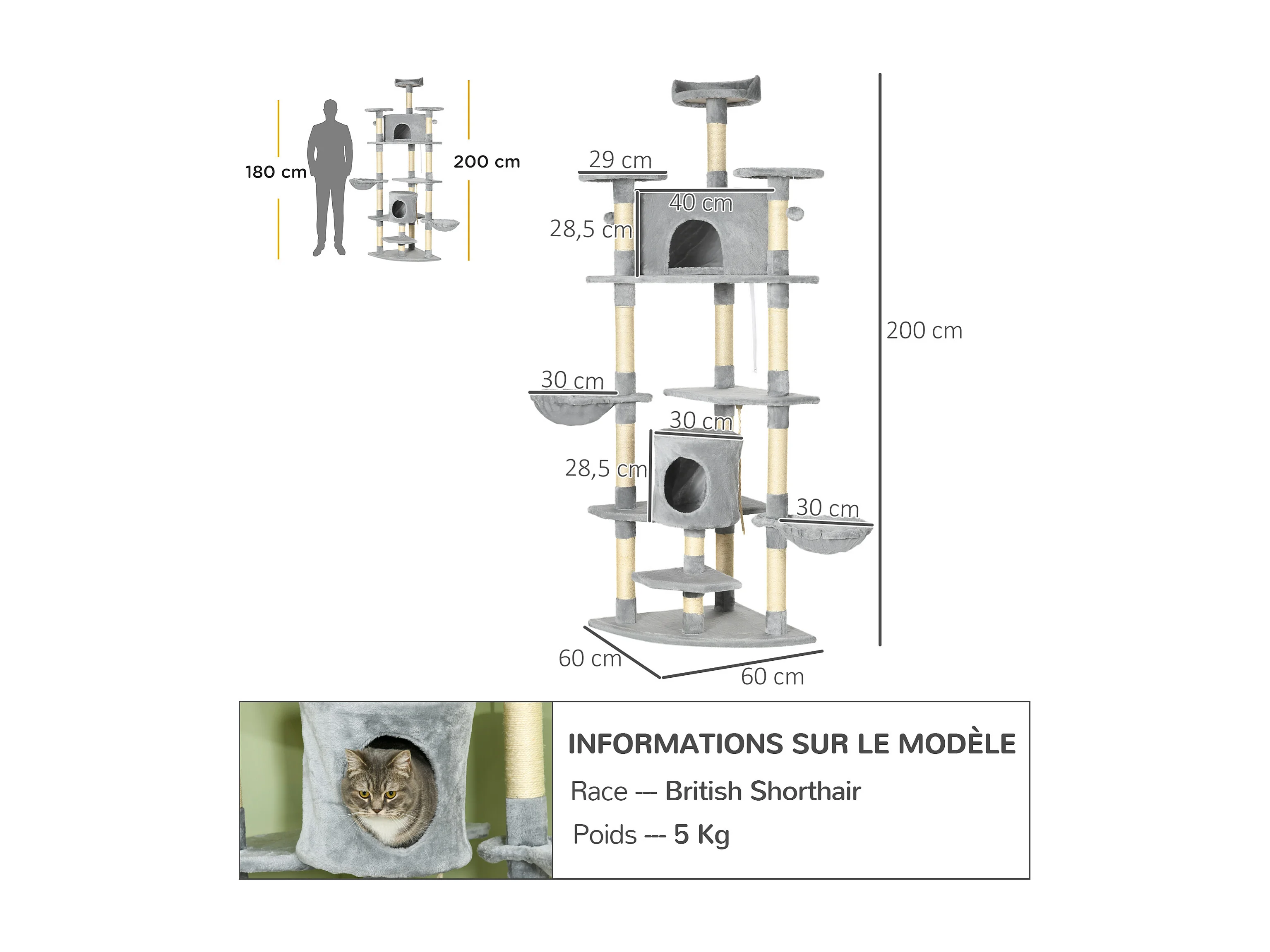 180 cm

200 cm

29 cm

40 cm

28,5 cm

200 cm

30 cm

30 cm

28,5 cm

30 cm

60 cm

60 cm

INFORMATIONS SUR LE MODÈLE

Race --- British Shorthair

Poids --- 5 Kg