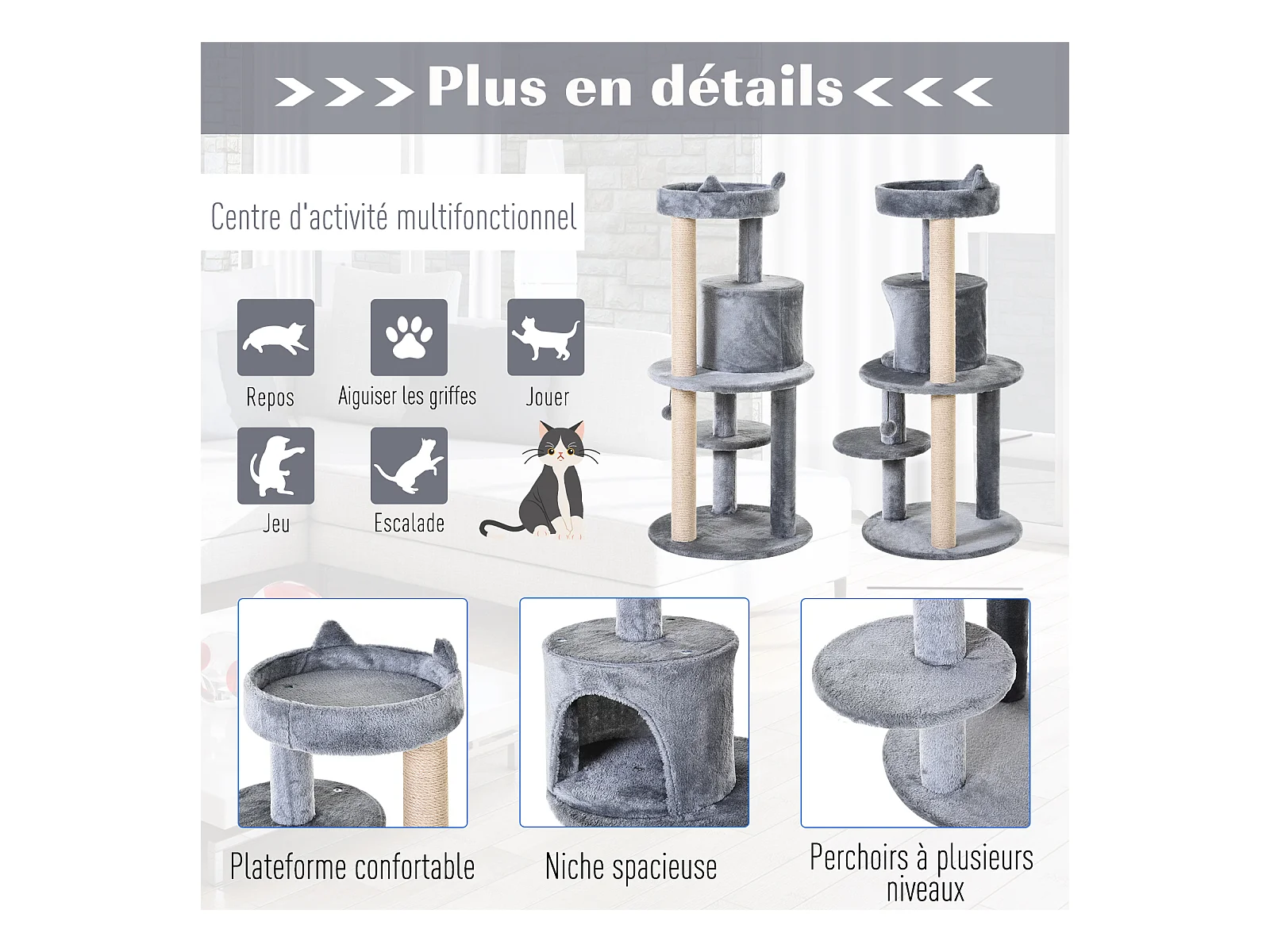 >>>Plus en détails<<<

Centre d'activité multifonctionnel

Repos

Aiguiser les griffes

Jouer

Jeu

Escalade

Plateforme confortable

Niche spacieuse

Perchoirs à plusieurs niveaux