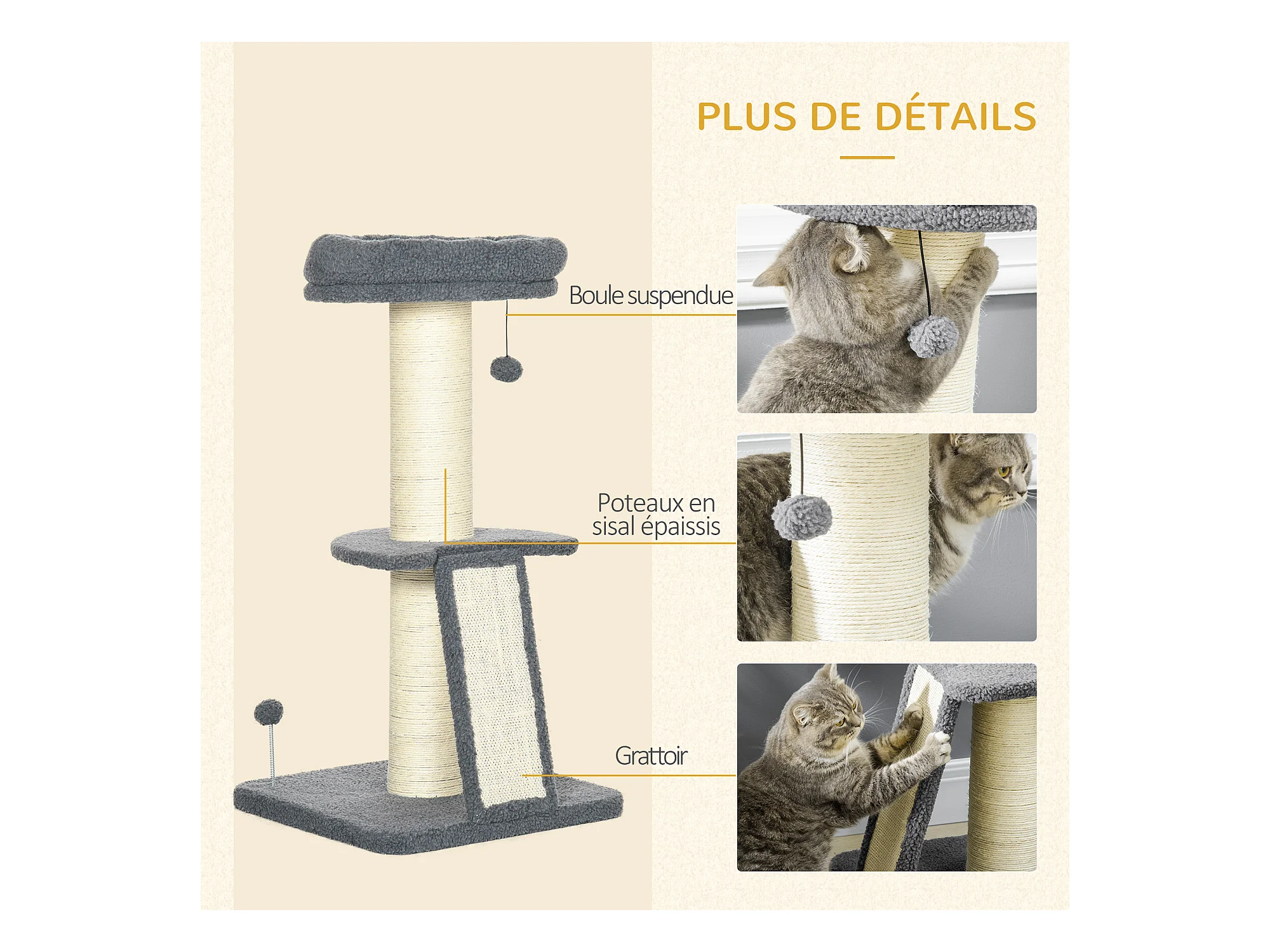 PLUS DE DÉTAILS

Boule suspendue

Poteaux en sisal épaissis

Grattoir