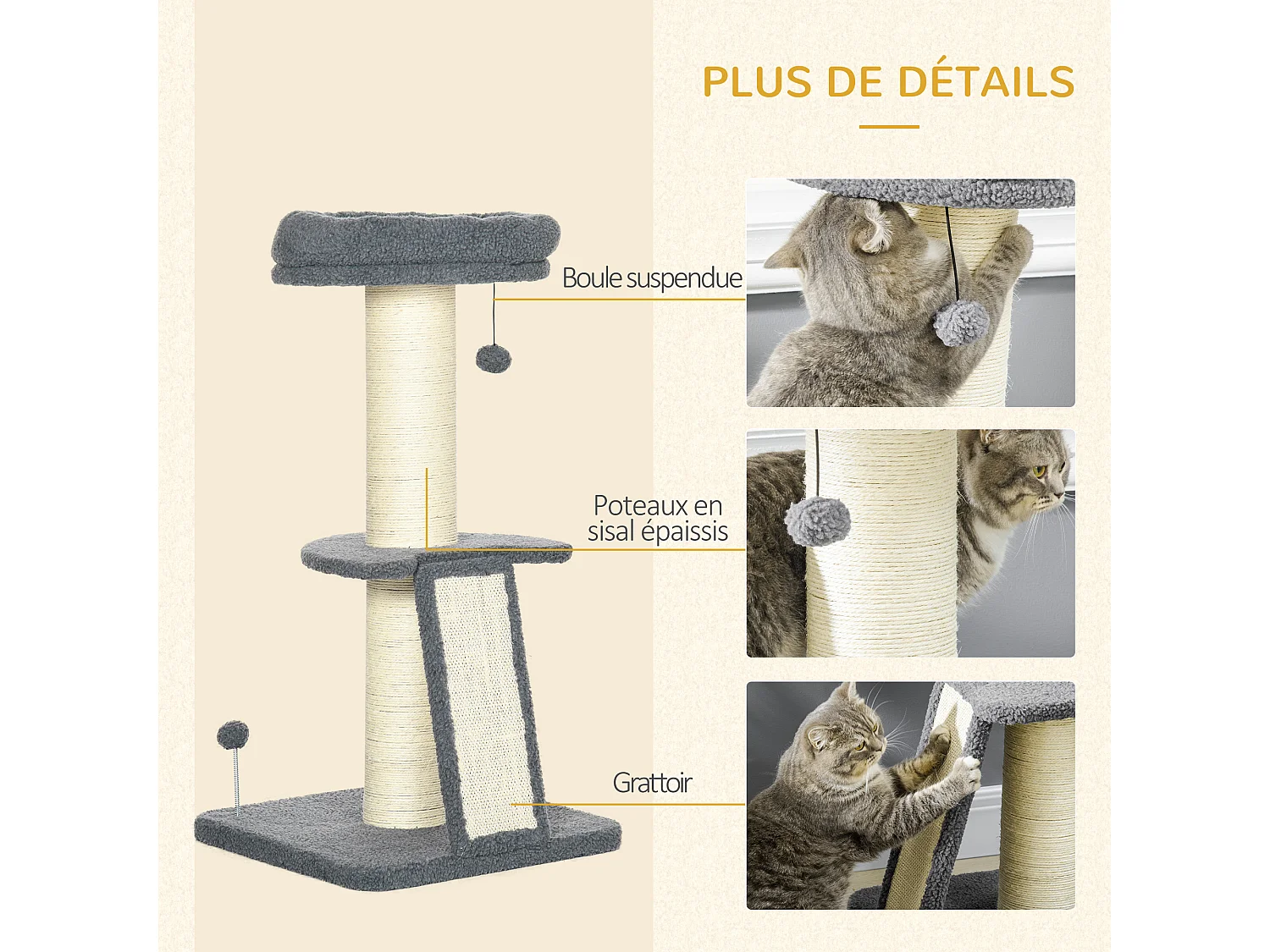 PLUS DE DÉTAILS

Boule suspendue

Poteaux en sisal épaissis

Grattoir