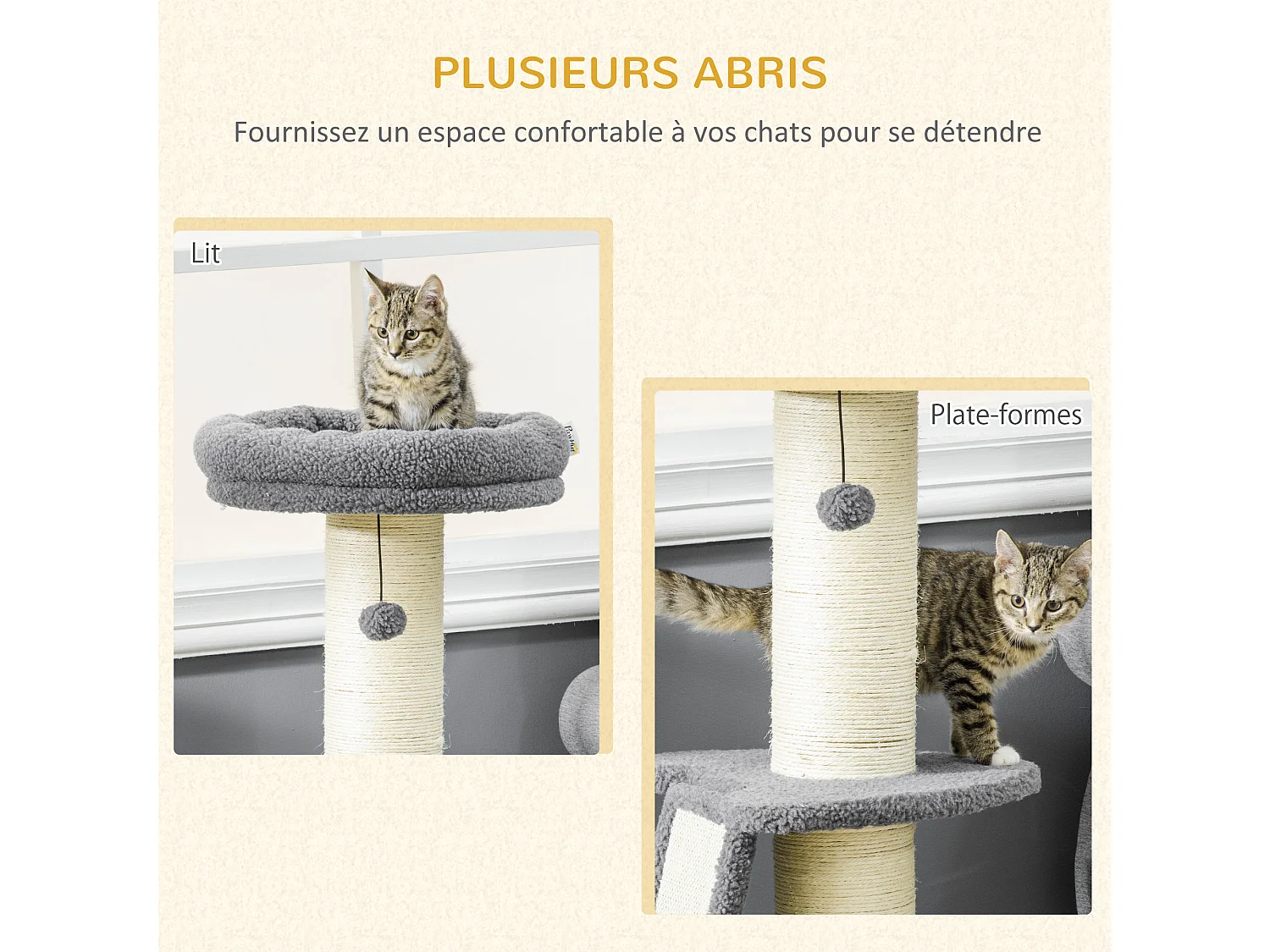 PLUSIEURS ABRIS

Fournissez un espace confortable à vos chats pour se détendre

Lit

Plate-formes