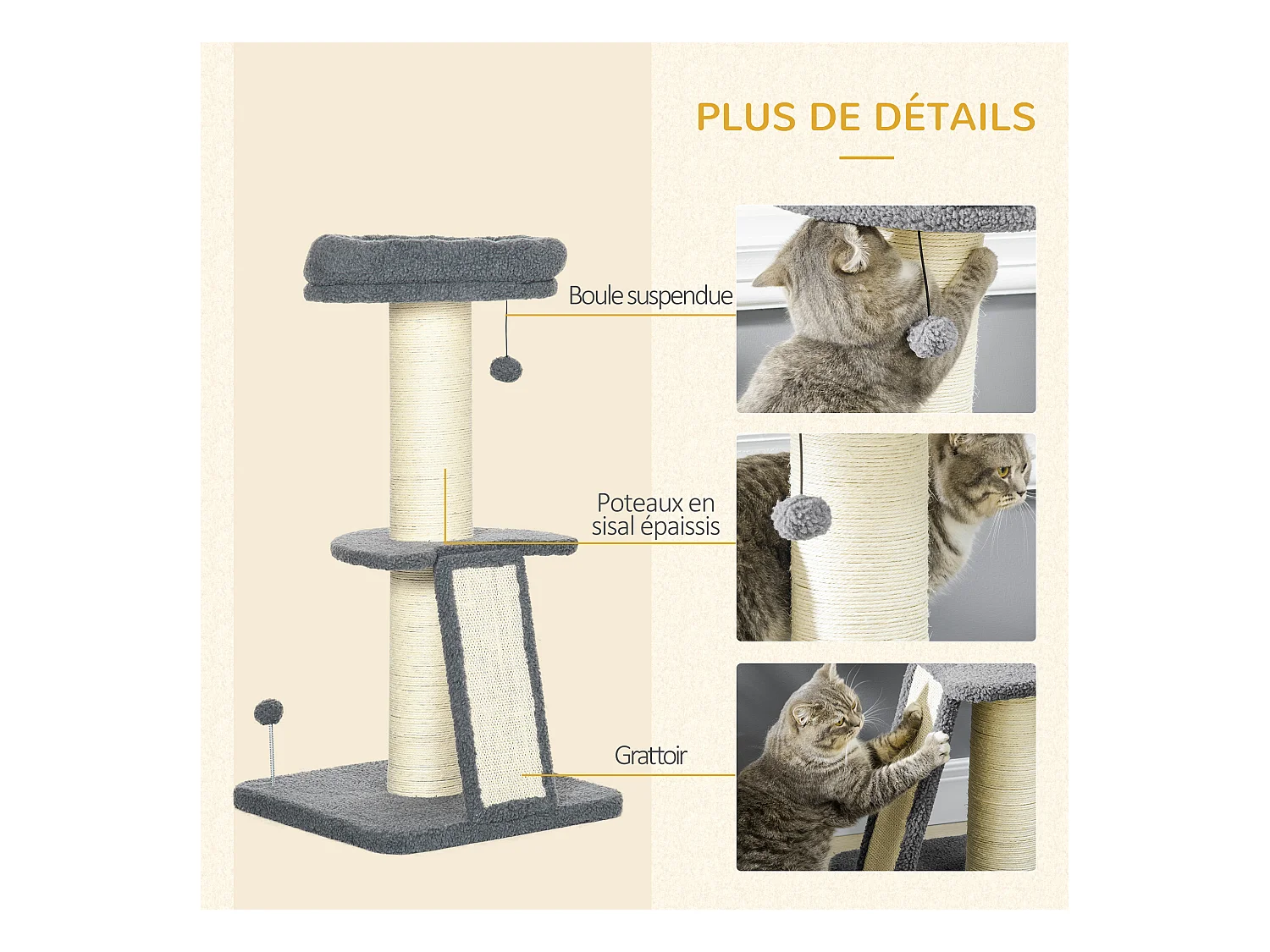 PLUS DE DÉTAILS

Boule suspendue

Poteaux en sisal épaissis

Grattoir