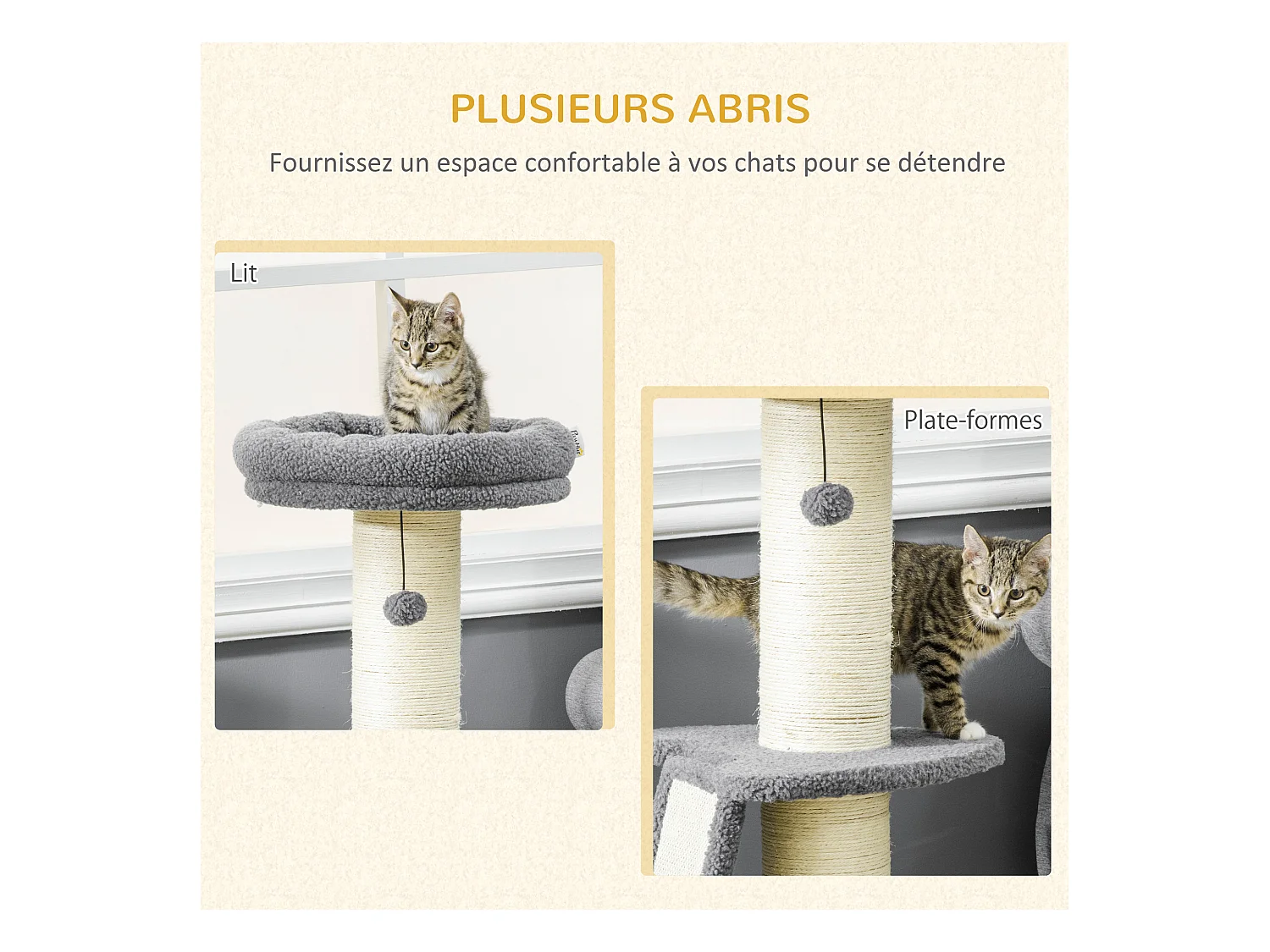 PLUSIEURS ABRIS

Fournissez un espace confortable à vos chats pour se détendre

Lit

Plate-formes