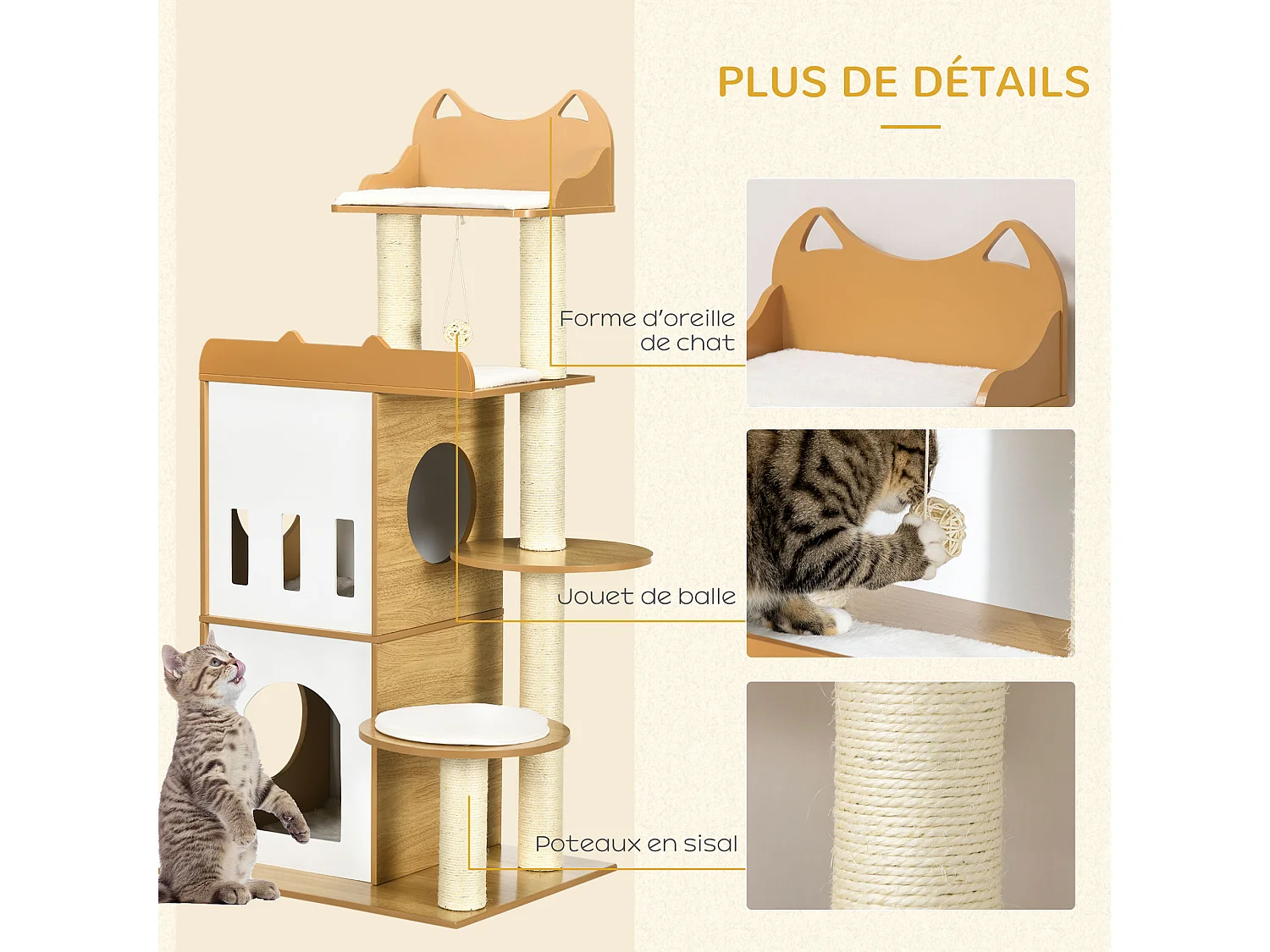 PLUS DE DÉTAILS

Forme d'oreille de chat

Jouet de balle

Poteaux en sisal