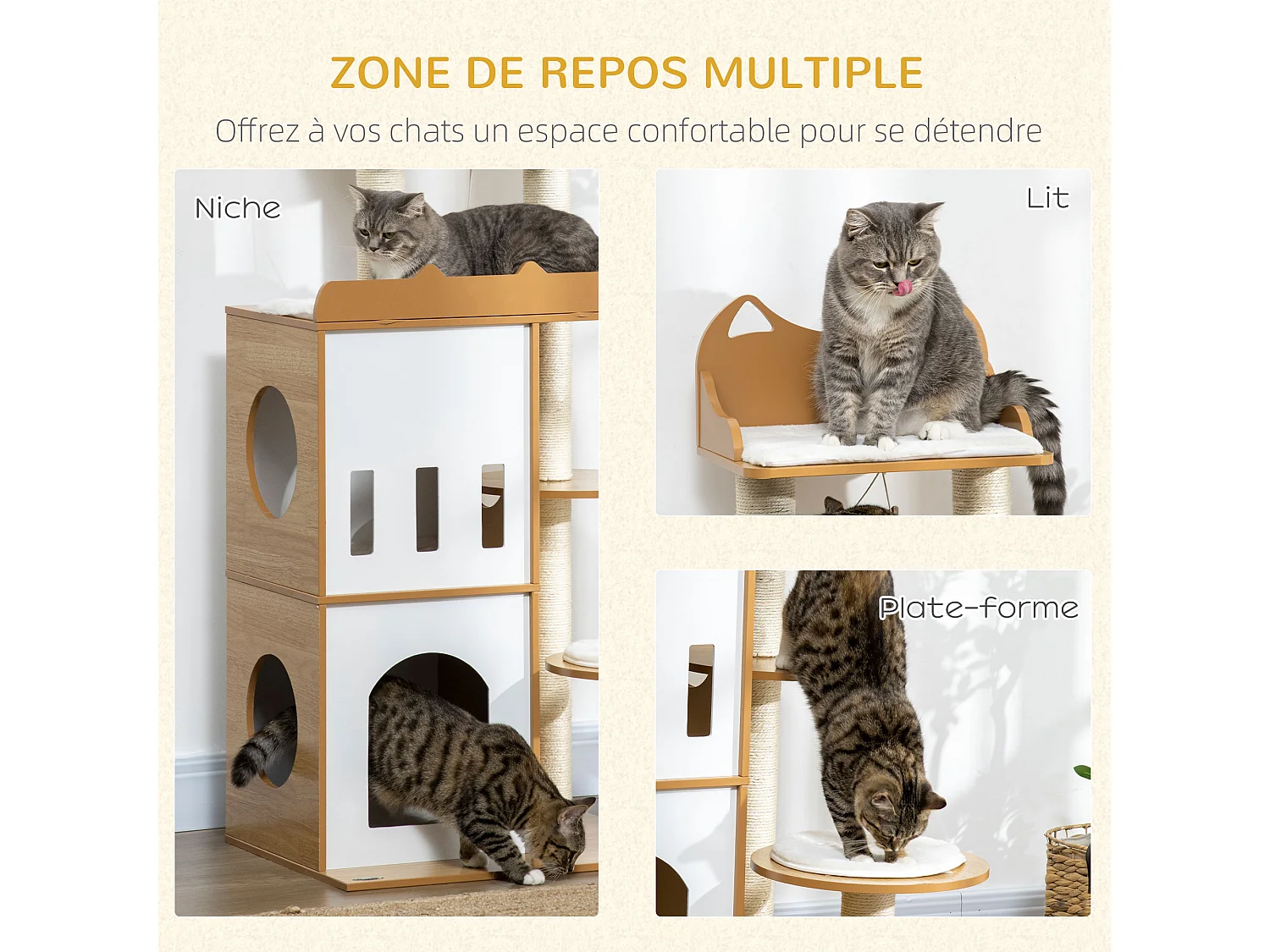 ZONE DE REPOS MULTIPLE

Offrez à vos chats un espace confortable pour se détendre

Niche

Lit

Plate-forme