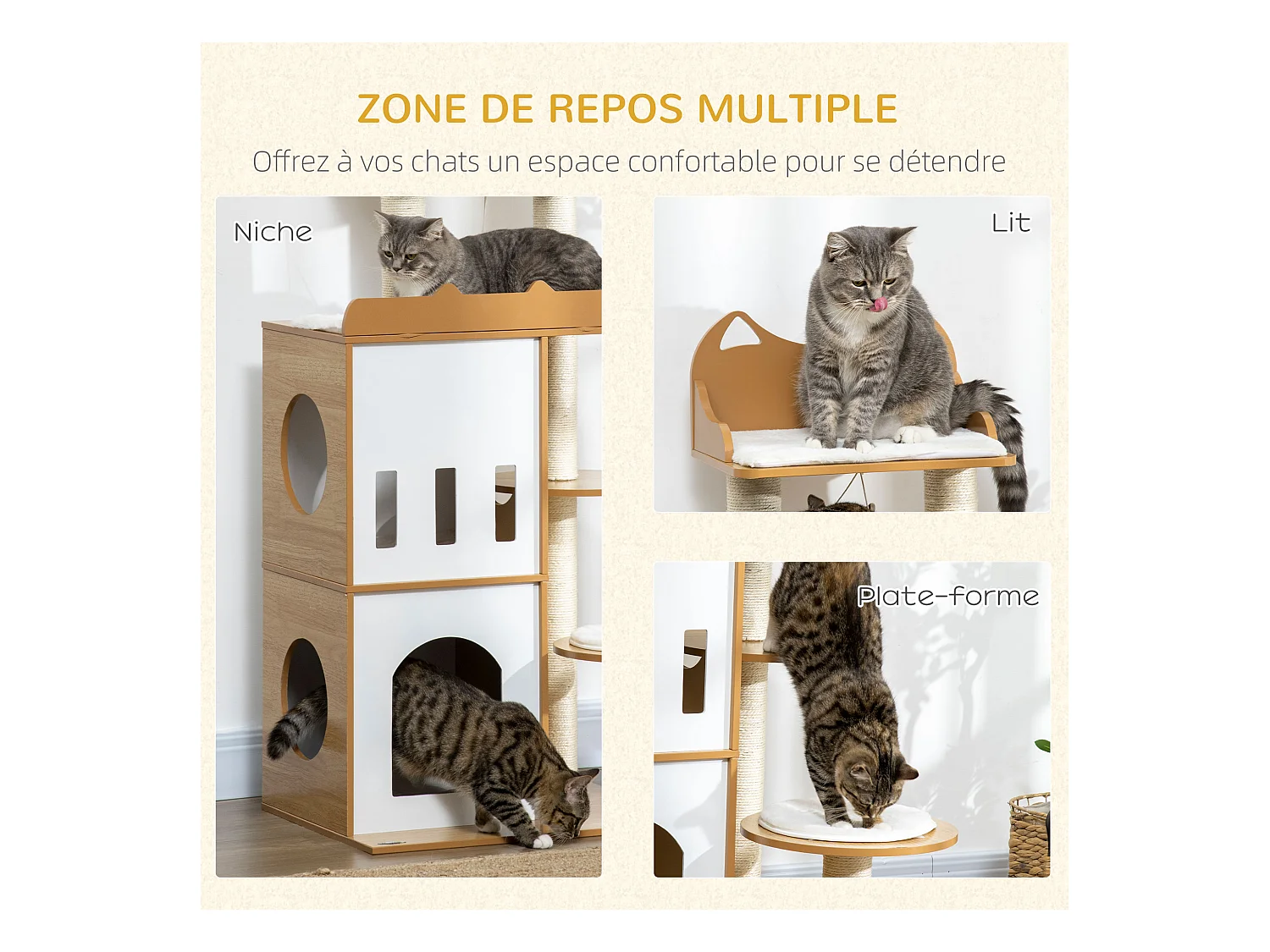 ZONE DE REPOS MULTIPLE

Offrez à vos chats un espace confortable pour se détendre

Niche

Lit

Plate-forme