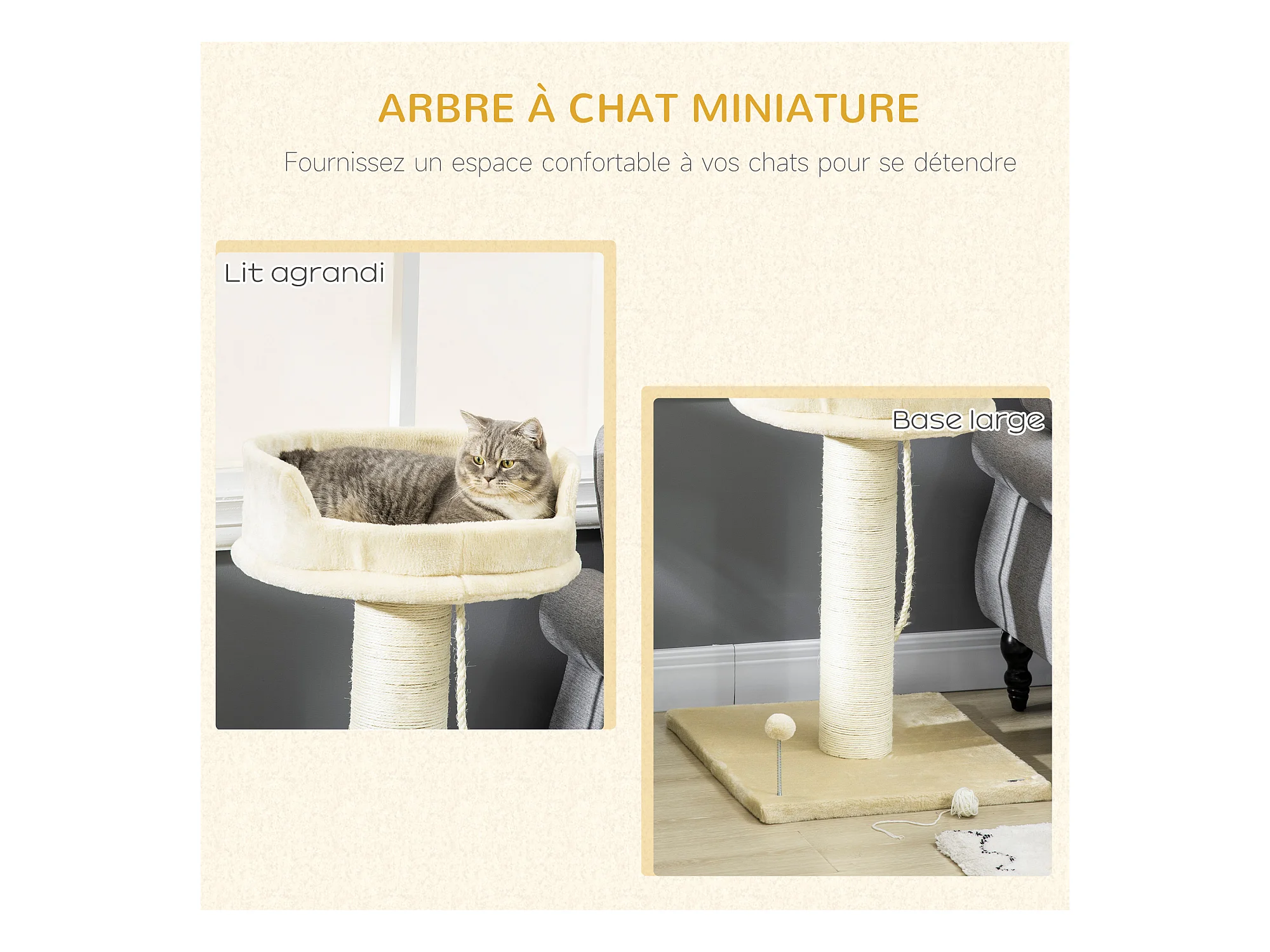 ARBRE À CHAT MINIATURE

Fournissez un espace confortable à vos chats pour se détendre

Lit agrandi

Base large