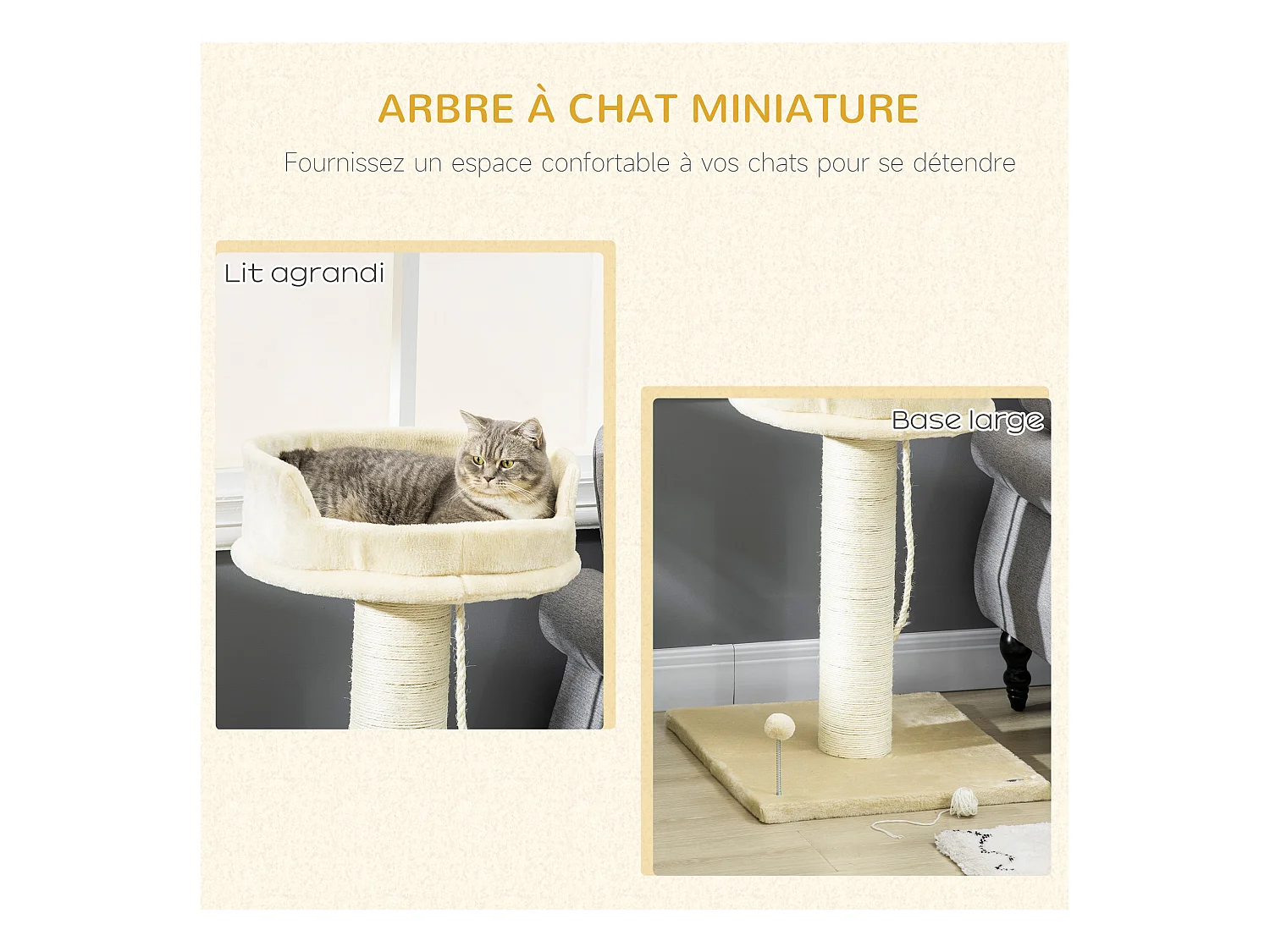 ARBRE À CHAT MINIATURE

Fournissez un espace confortable à vos chats pour se détendre

Lit agrandi

Base large