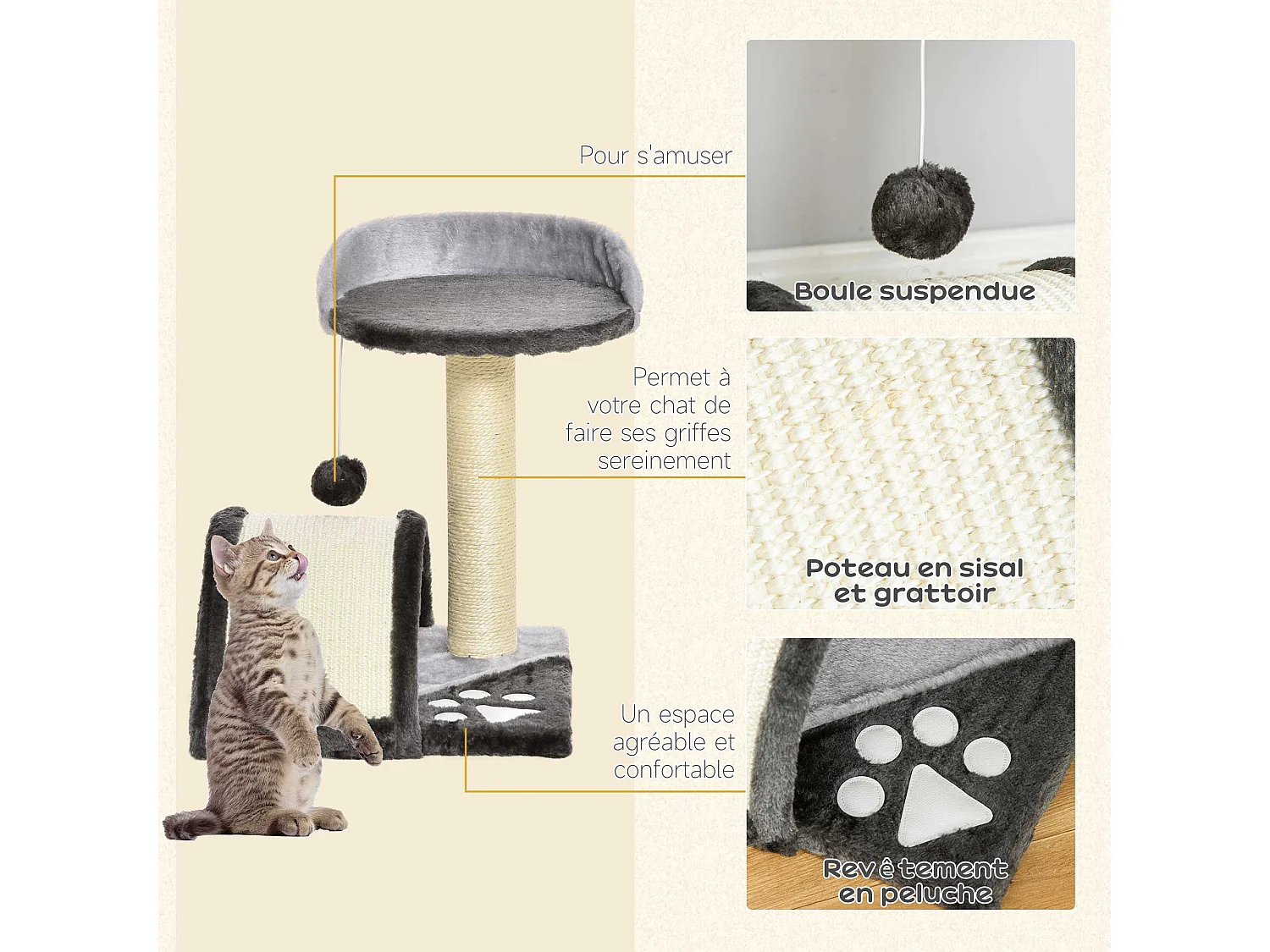 Pour s'amuser

Boule suspendue

Permet à votre chat de faire ses griffes sereinement

Poteau en sisal et grattoir

Un espace agréable et confortable

Revêtement en peluche