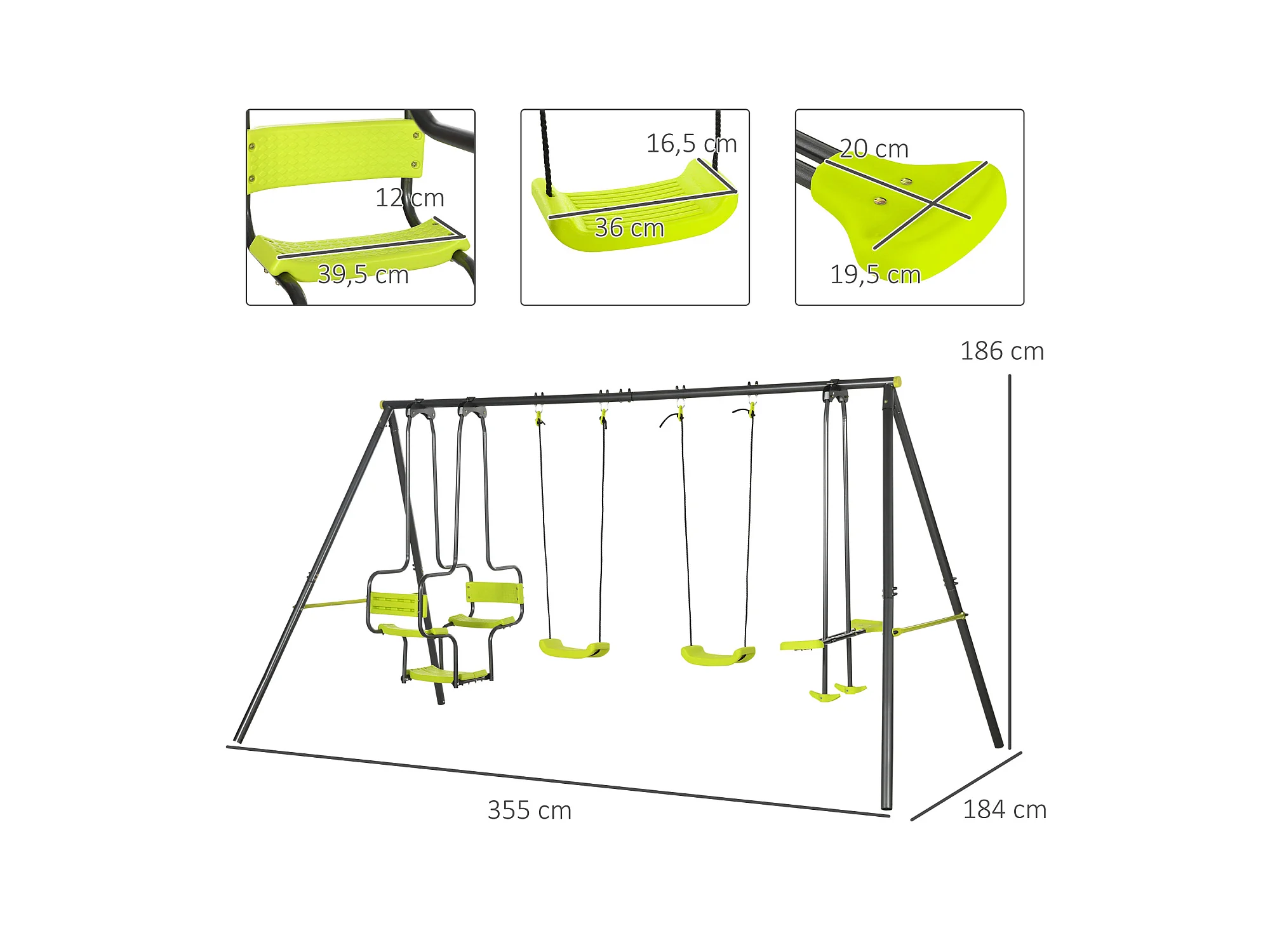 12 cm
39,5 cm

16,5 cm
36 cm

20 cm
19,5 cm

186 cm
355 cm
184 cm