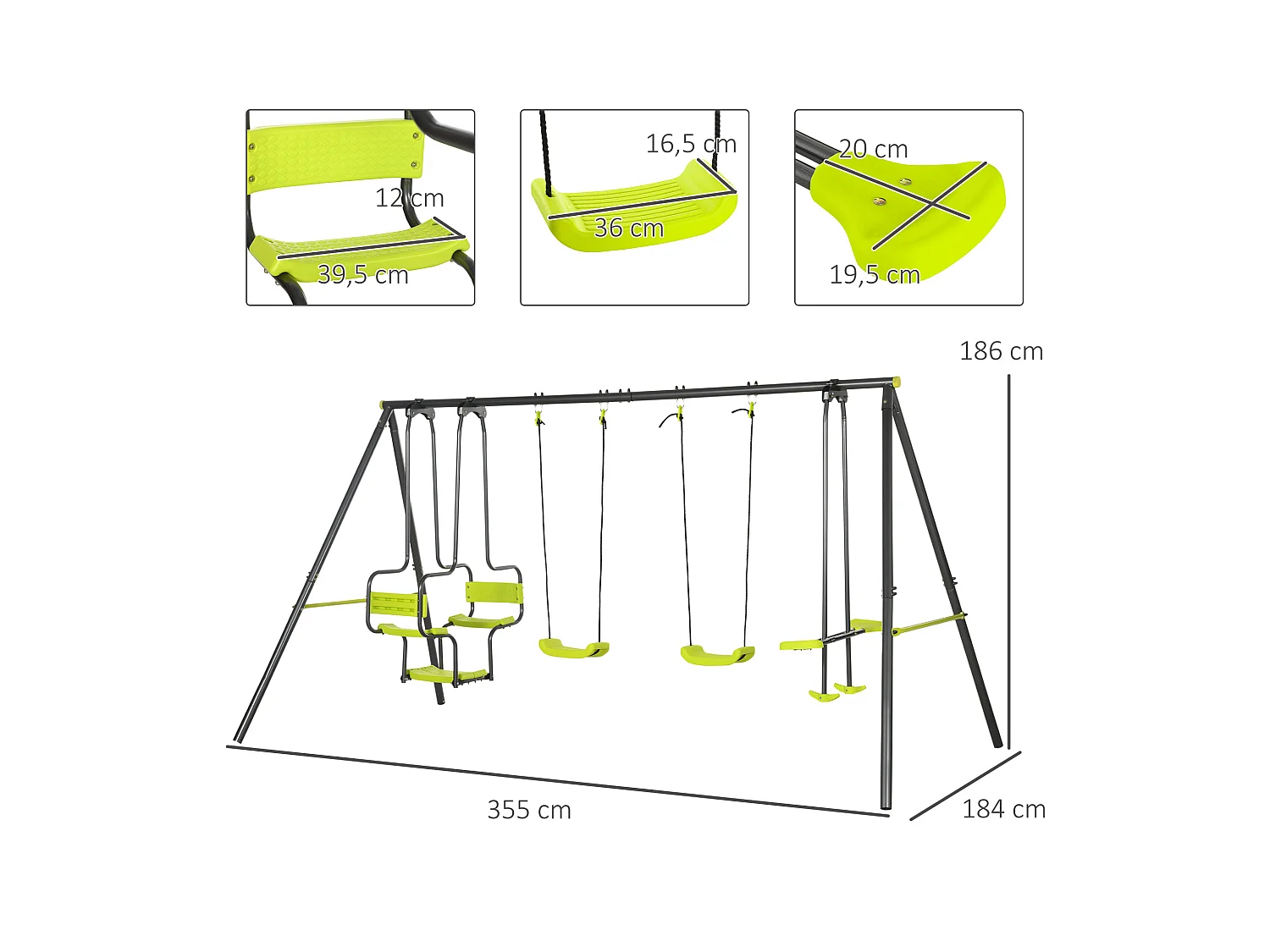 12 cm
39,5 cm
16,5 cm
36 cm
20 cm
19,5 cm
186 cm
355 cm
184 cm