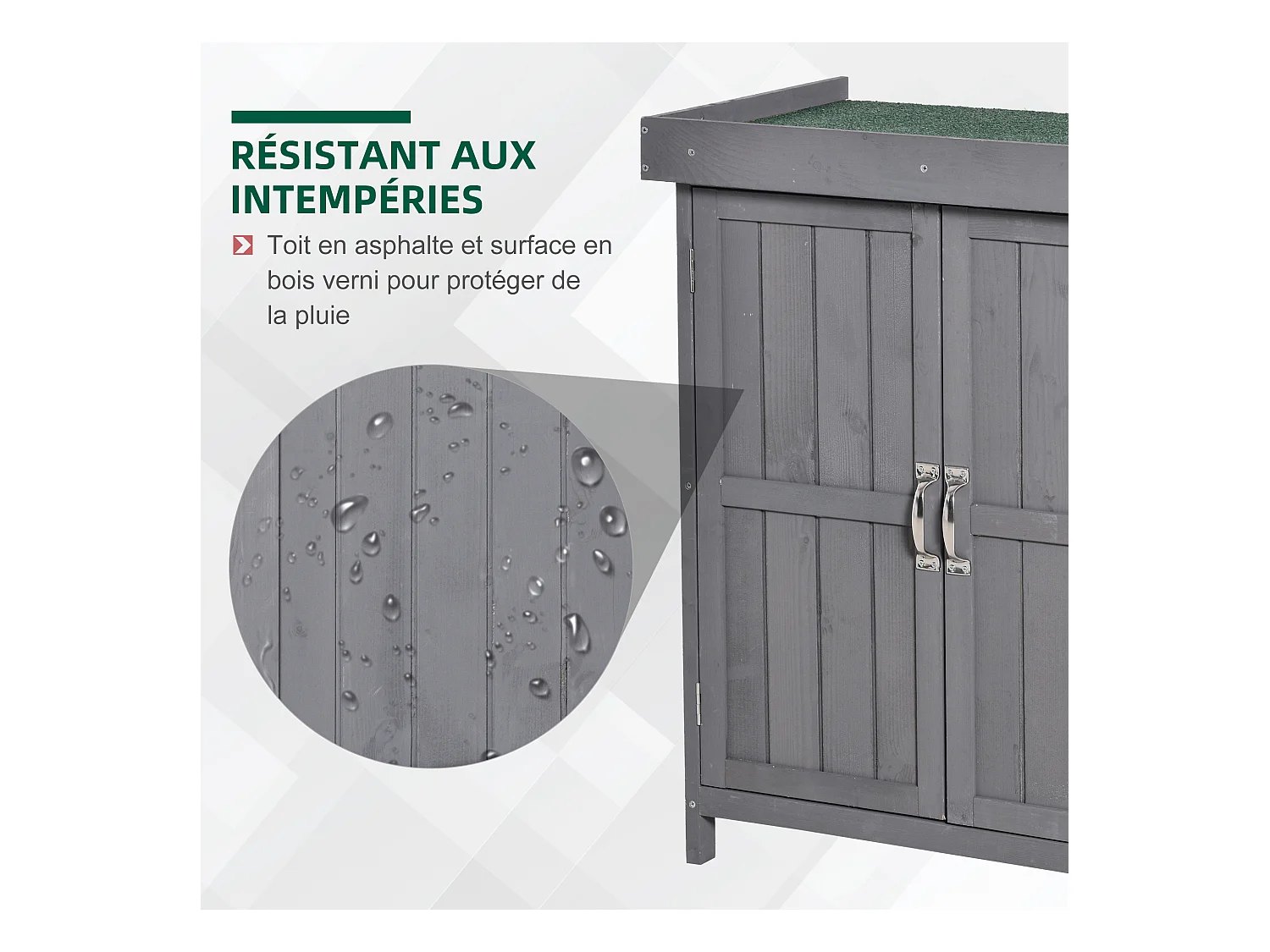 RÉSISTANT AUX INTEMPÉRIES

Toit en asphalte et surface en bois verni pour protéger de la pluie