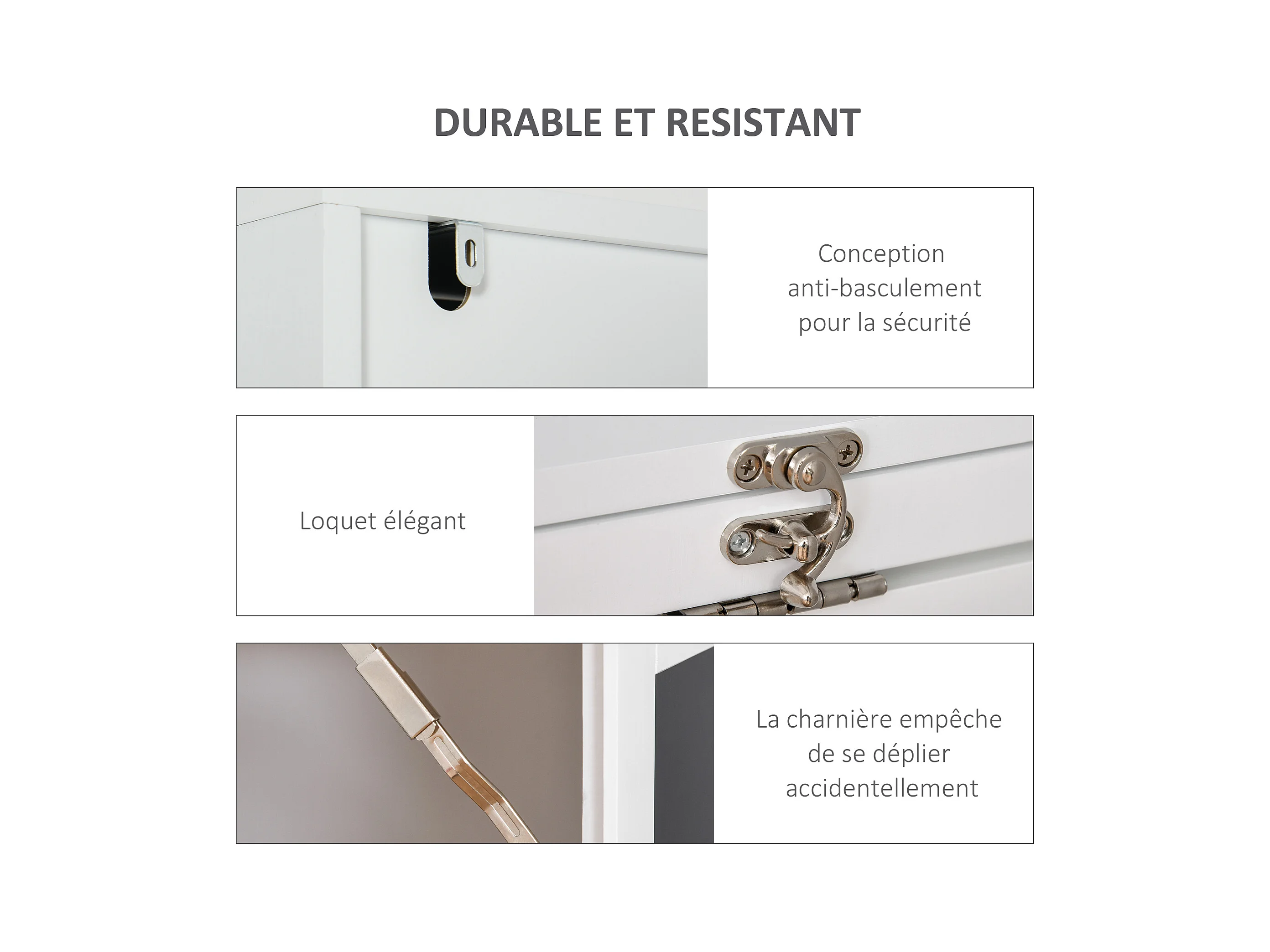 DURABLE ET RESISTANT

Conception anti-basculement pour la sécurité

Loquet élégant

La charnière empêche de se déplier accidentellement