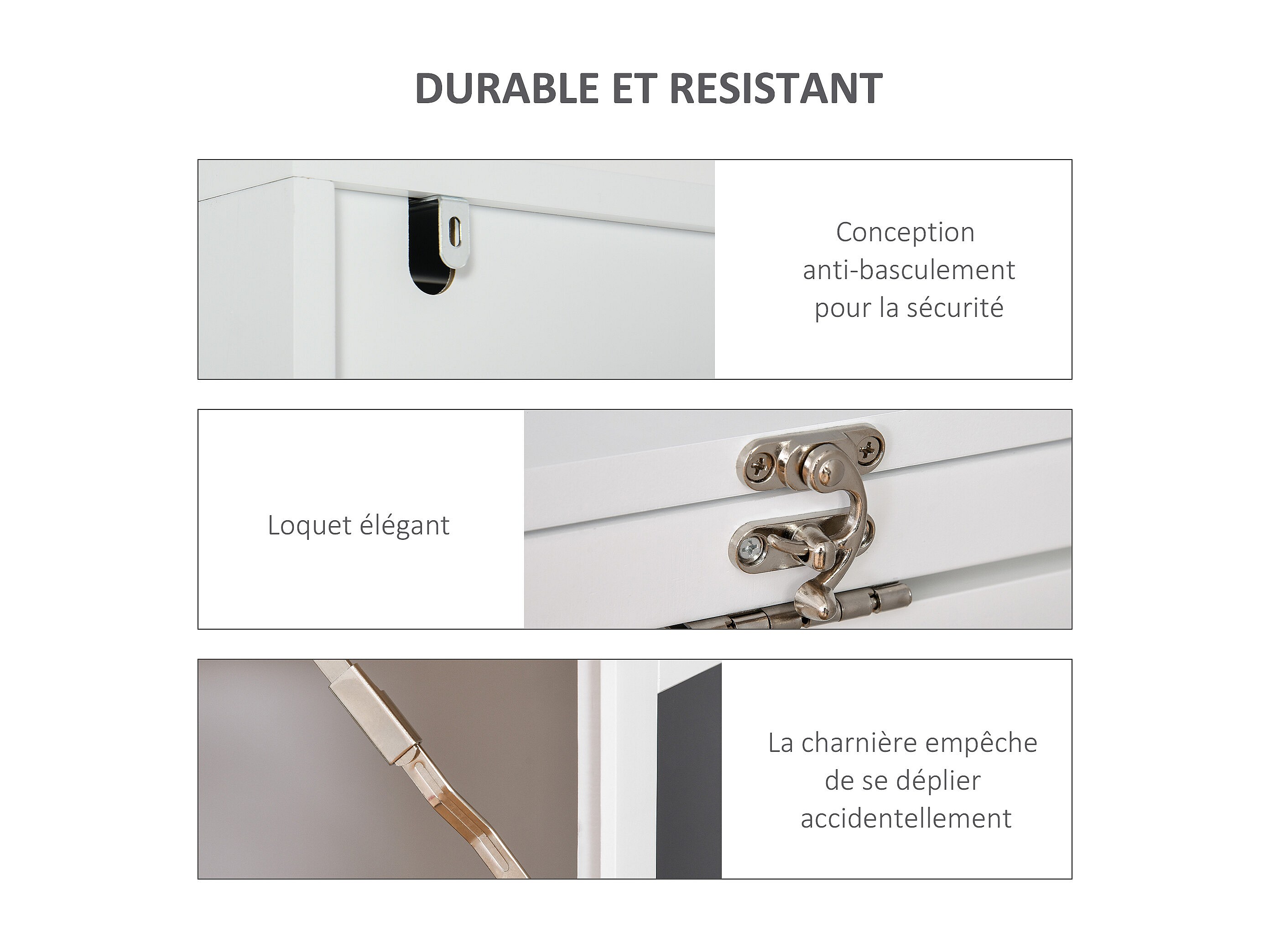 DURABLE ET RESISTANT

Conception anti-basculement pour la sécurité

Loquet élégant

La charnière empêche de se déplier accidentellement