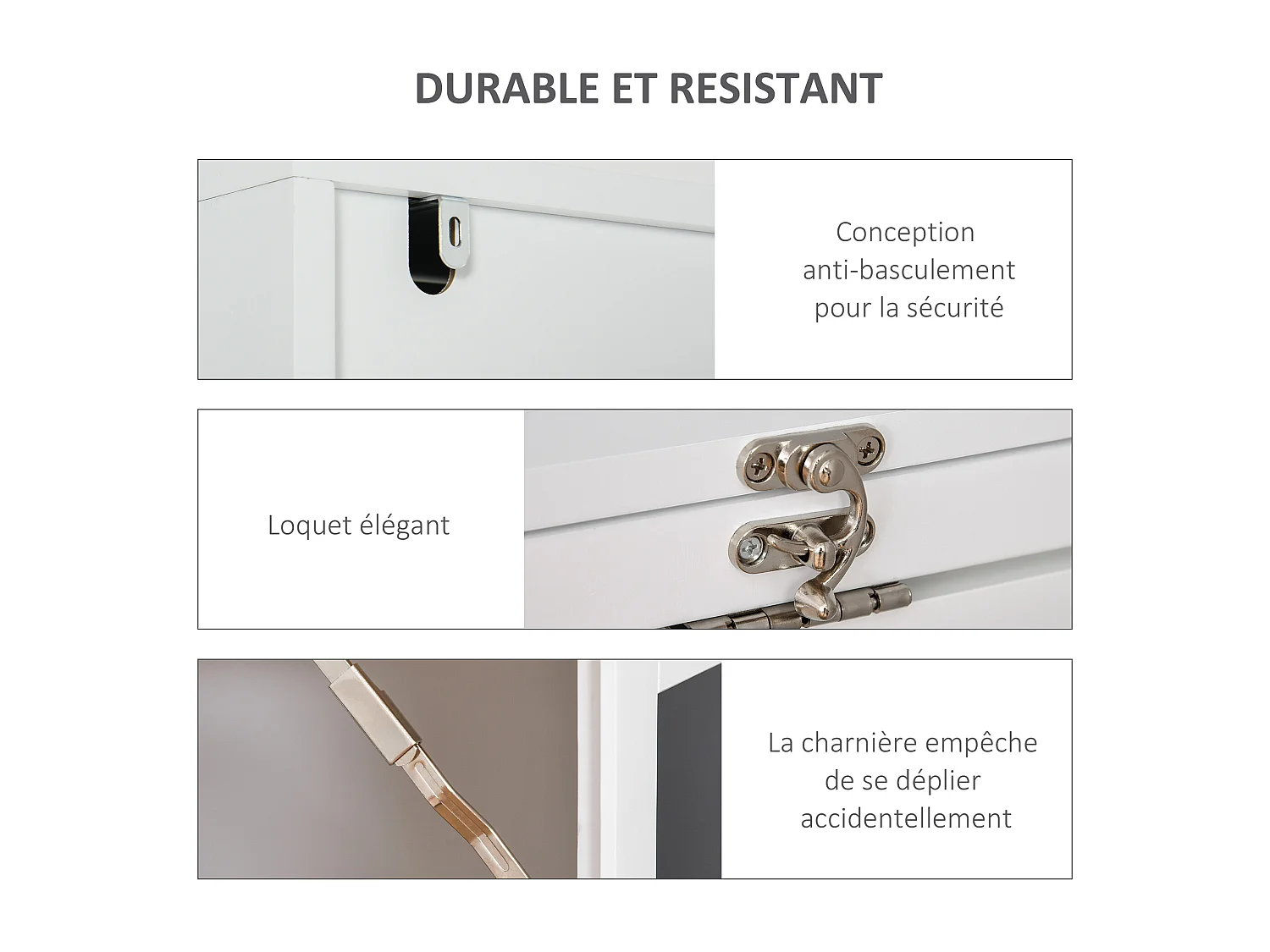 DURABLE ET RESISTANT

Conception anti-basculement pour la sécurité

Loquet élégant

La charnière empêche de se déplier accidentellement