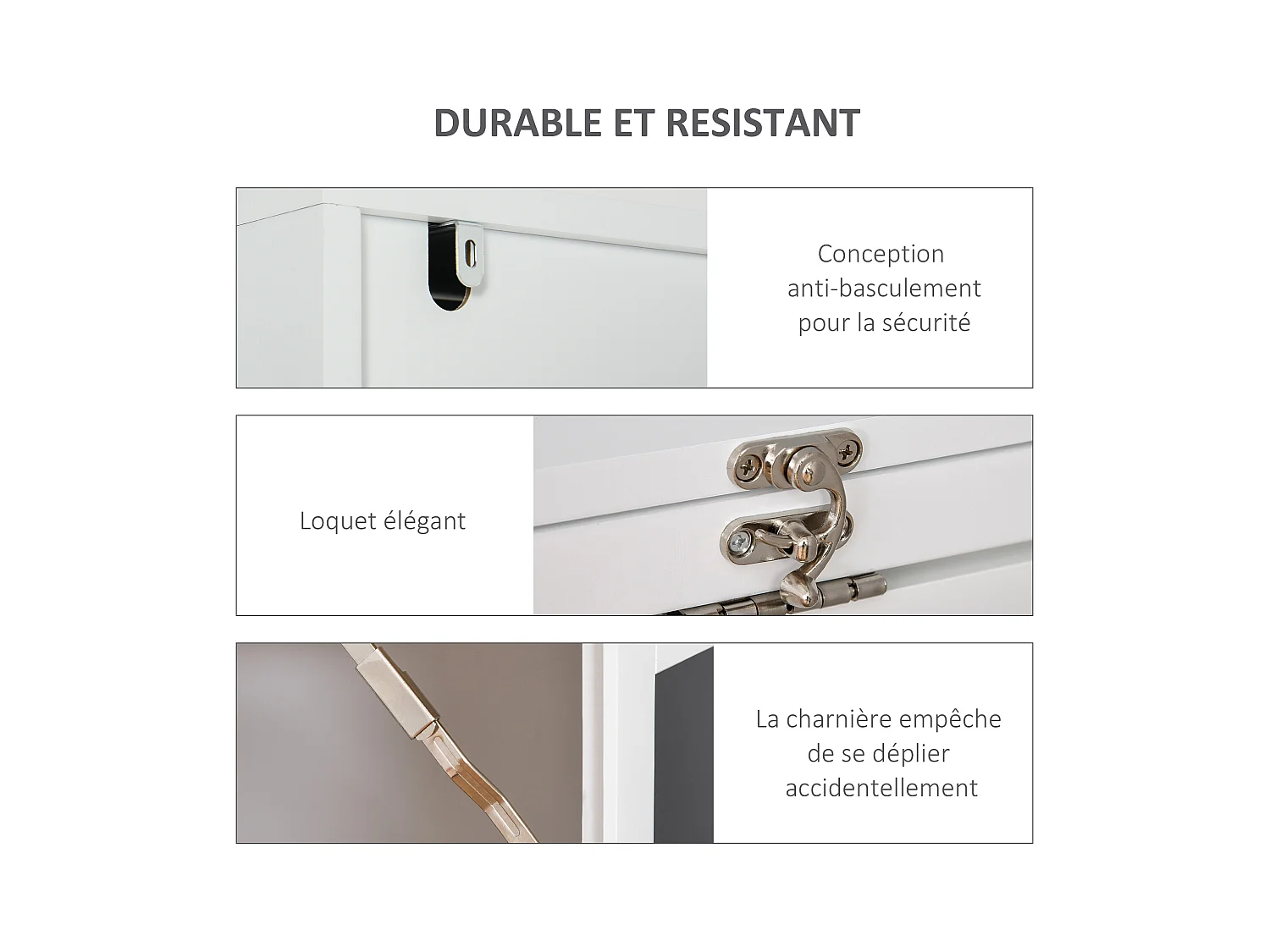 DURABLE ET RESISTANT

Conception anti-basculement pour la sécurité

Loquet élégant

La charnière empêche de se déplier accidentellement