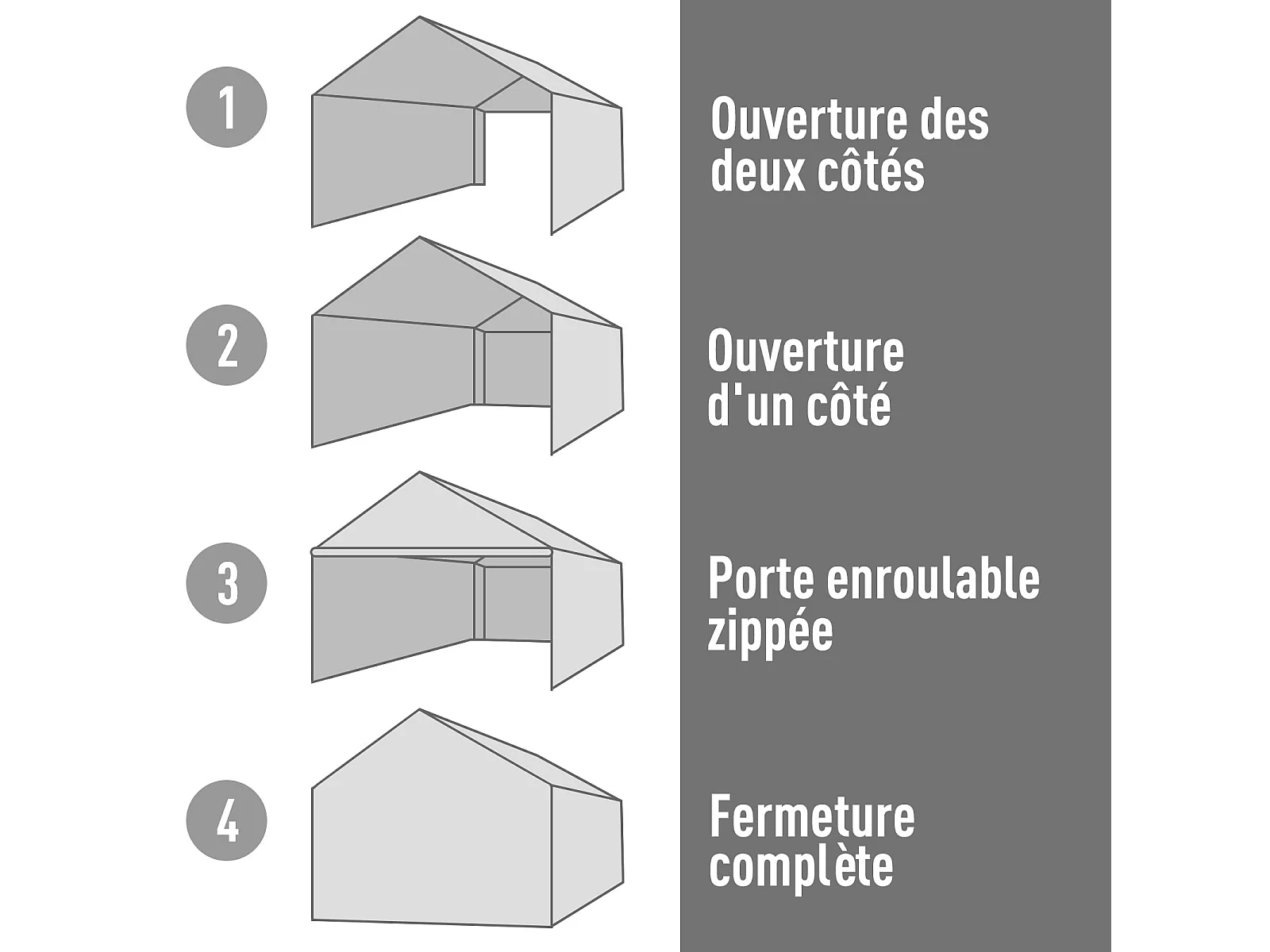 1

Ouverture des deux côtés

2

Ouverture d'un côté

3

Porte enroulable zippée

4

Fermeture complète