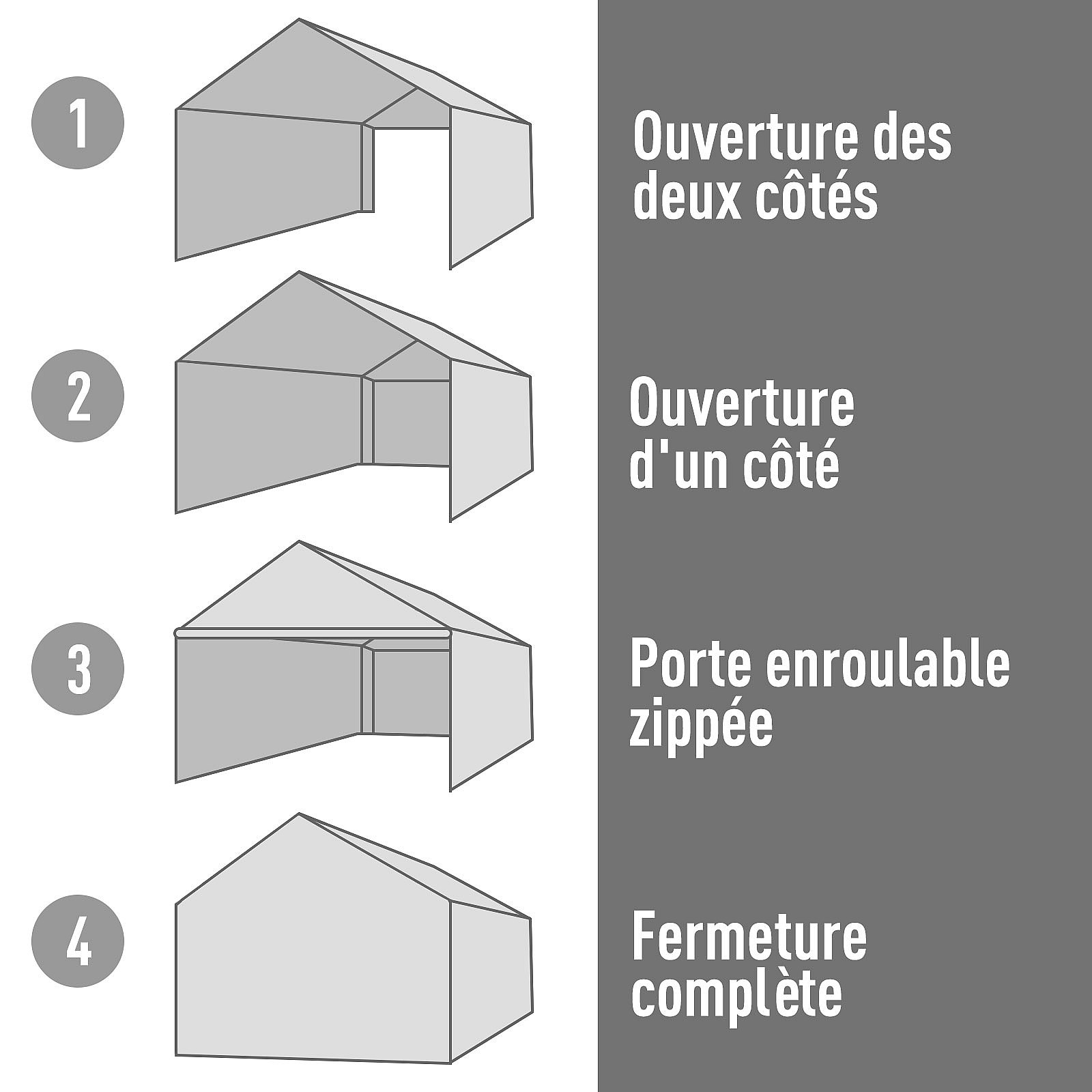 1

Ouverture des deux côtés

2

Ouverture d'un côté

3

Porte enroulable zippée

4

Fermeture complète