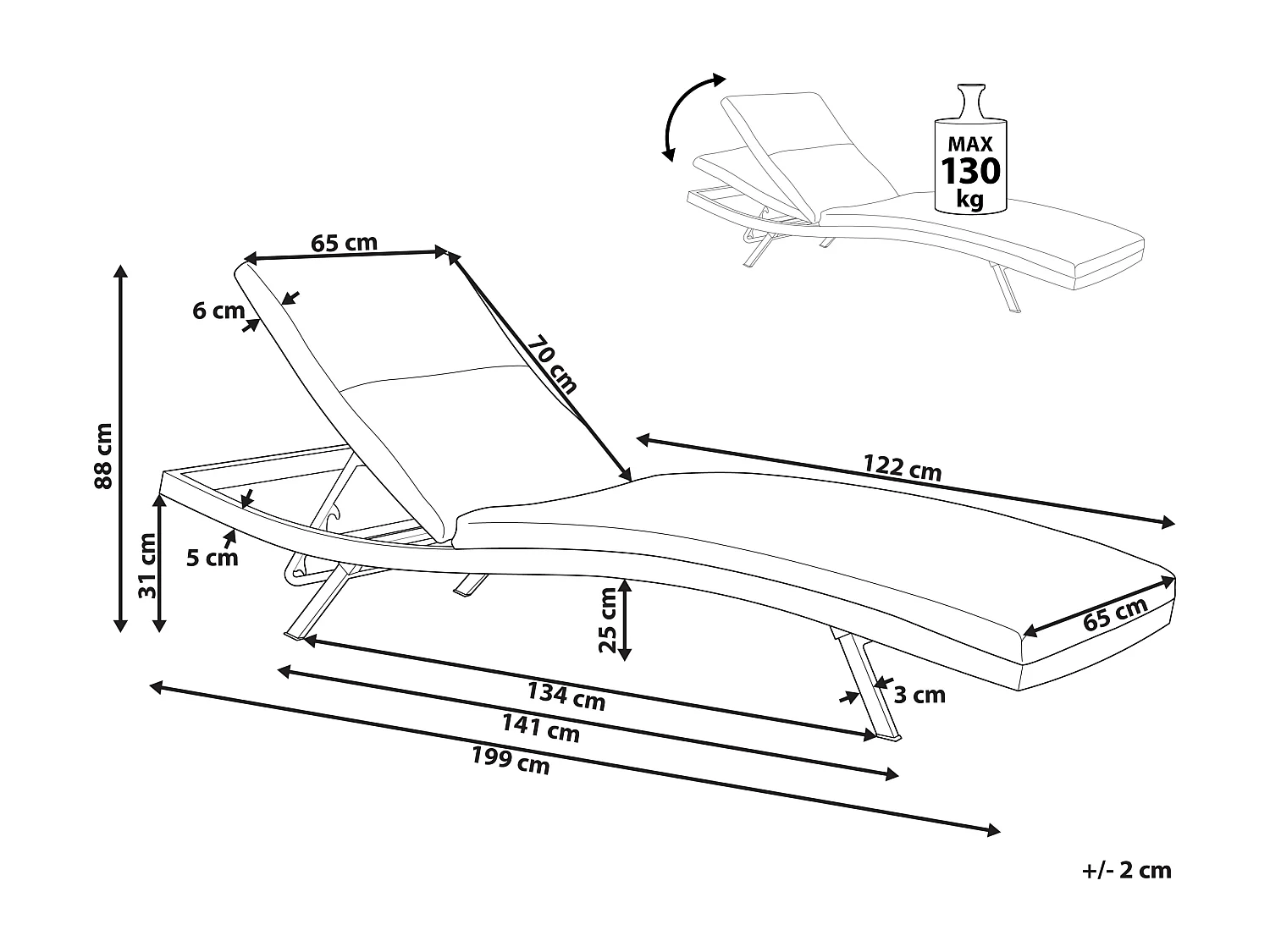 MAX
130
kg

65 cm
6 cm
70 cm
88 cm
122 cm
31 cm
5 cm
25 cm
65 cm
3 cm
134 cm
141 cm
199 cm

+/- 2 cm