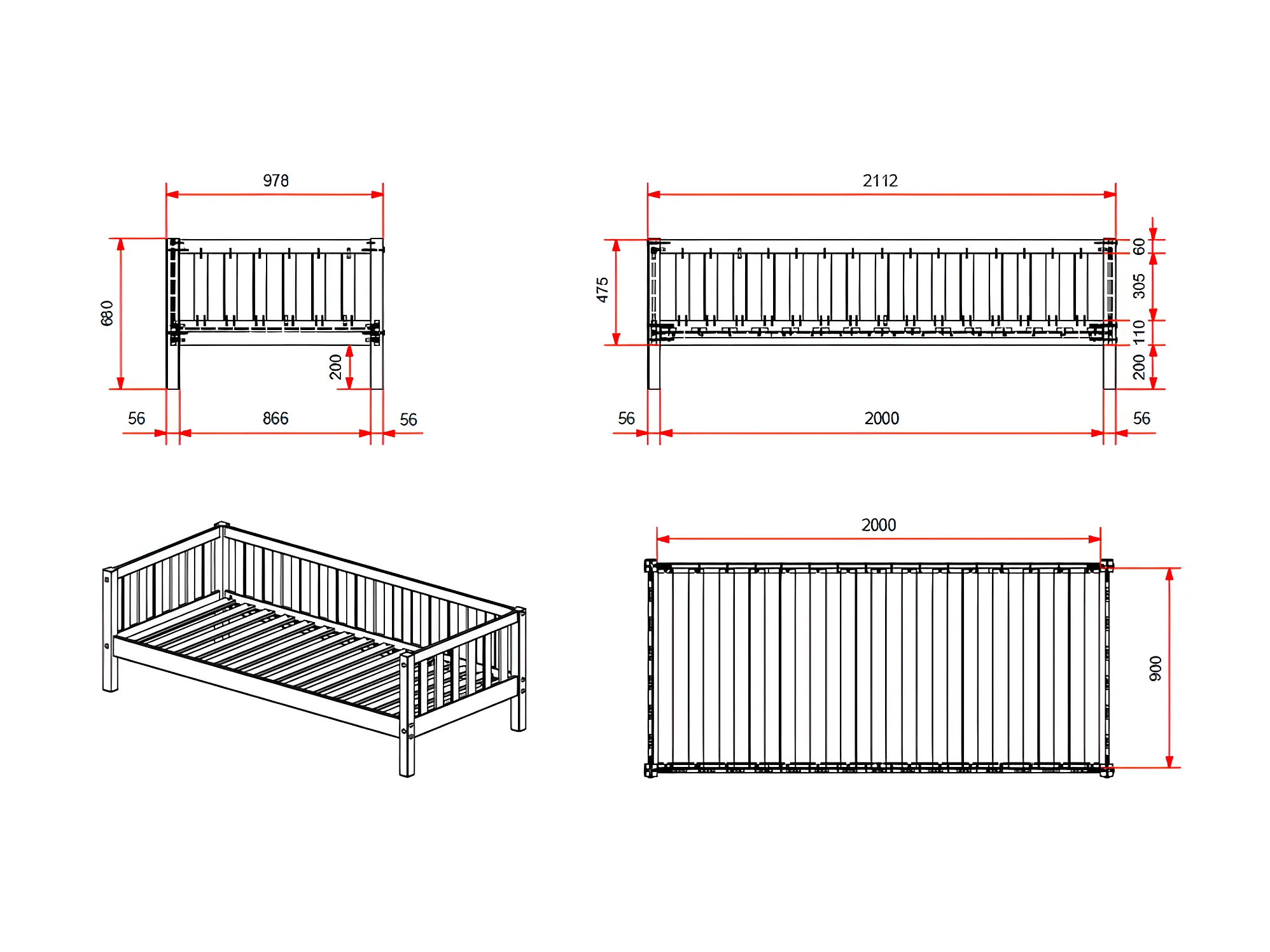 978
680
200
56
866
56

2112
475
60
305
110
200
56
2000
56

2000
900